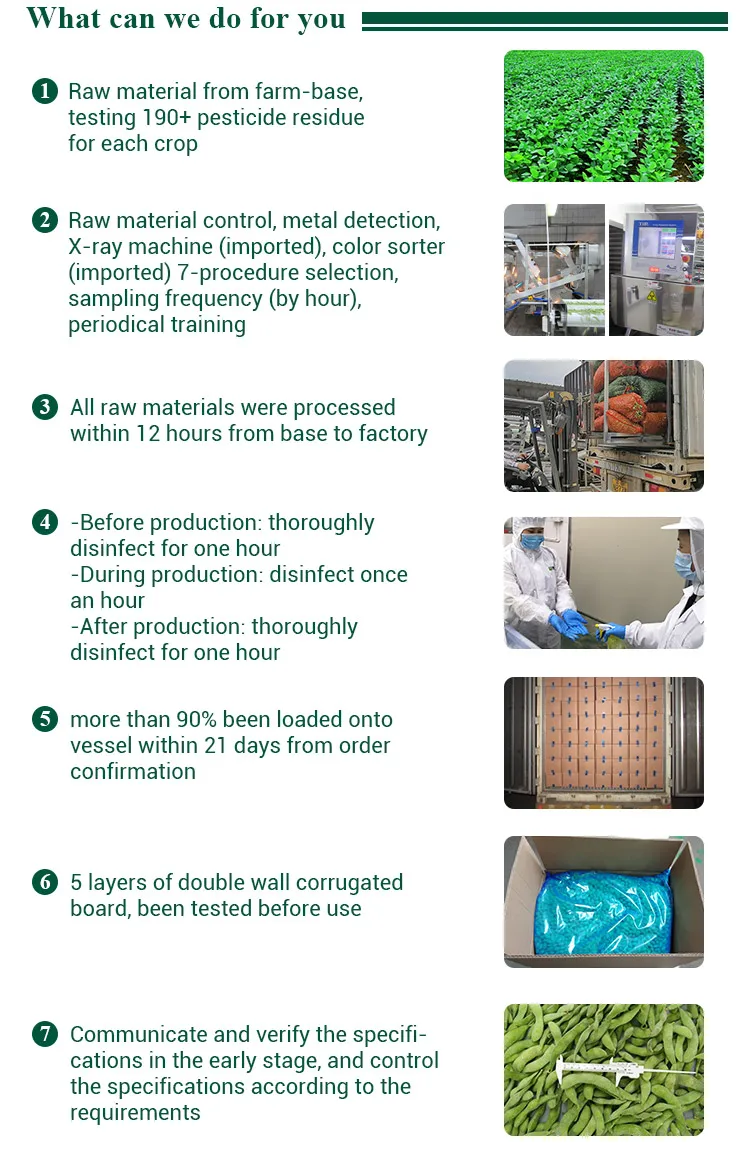 What can we do for you

1 Raw material from farm-base, testing 190+ pesticide residue for each crop

2 Raw material control, metal detection, X-ray machine (imported), color sorter (imported) 7-procedure selection, sampling frequency (by hour), periodical training

3 All raw materials were processed within 12 hours from base to factory

4 -Before production: thoroughly disinfect for one hour
-During production: disinfect once an hour
-After production: thoroughly disinfect for one hour

5 more than 90% been loaded onto vessel within 21 days from order confirmation

6 5 layers of double wall corrugated board, been tested before use

7 Communicate and verify the specifications in the early stage, and control the specifications according to the requirements