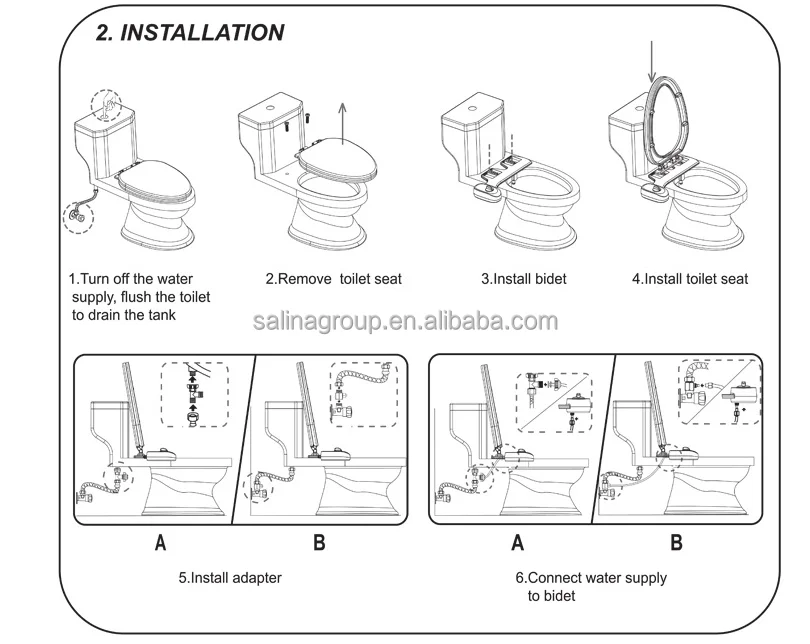 2. INSTALLATION

1.Turn off the water supply, flush the toilet to drain the tank

2.Remove toilet seat

3.Install bidet

4.Install toilet seat

salinagroup.en.alibaba.com

A

B

5.Install adapter

A

B

6.Connect water supply to bidet