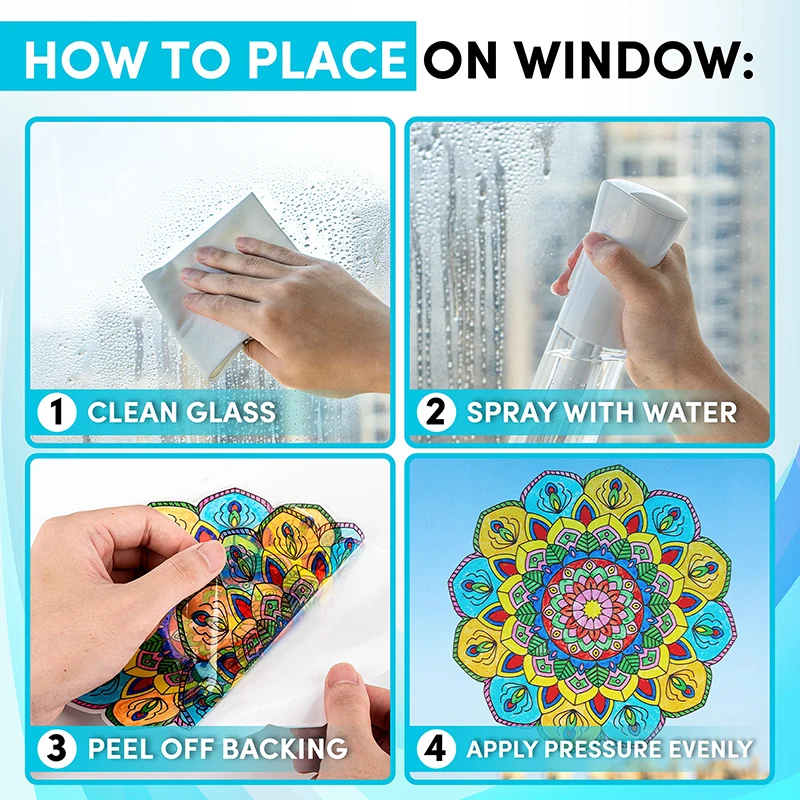 HOW TO PLACE ON WINDOW:

1 CLEAN GLASS

2 SPRAY WITH WATER

3 PEEL OFF BACKING

4 APPLY PRESSURE EVENLY