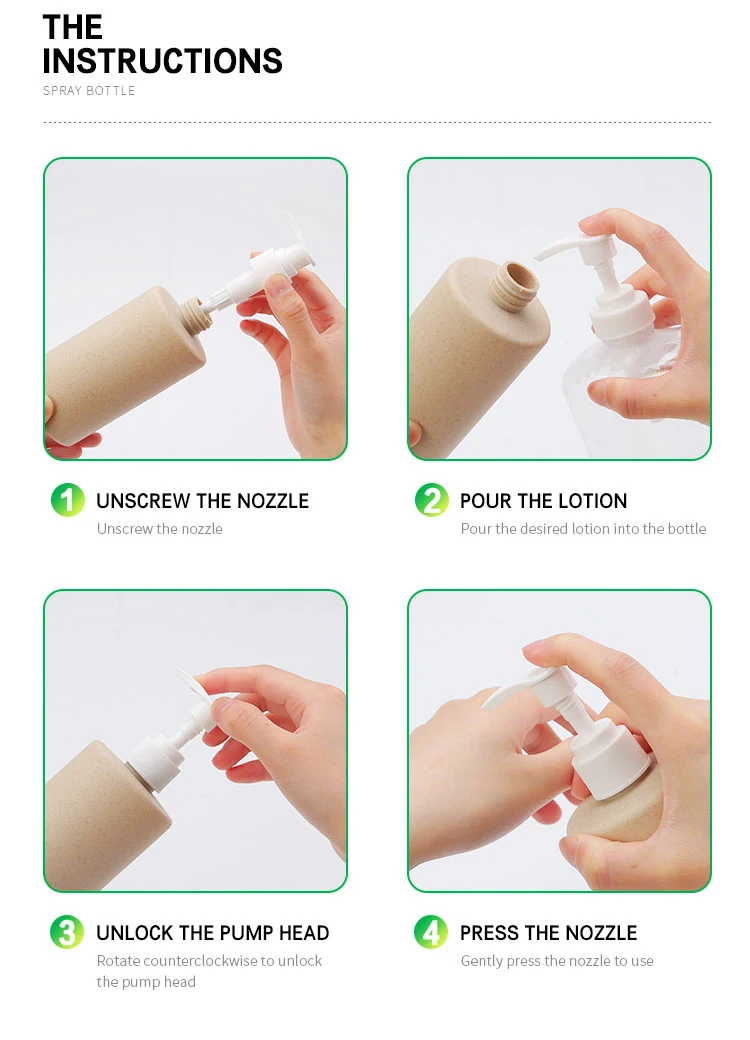 THE INSTRUCTIONS

SPRAY BOTTLE

1 UNSCREW THE NOZZLE

Unscrew the nozzle

2 POUR THE LOTION

Pour the desired lotion into the bottle

3 UNLOCK THE PUMP HEAD

Rotate counterclockwise to unlock the pump head

4 PRESS THE NOZZLE

Gently press the nozzle to use