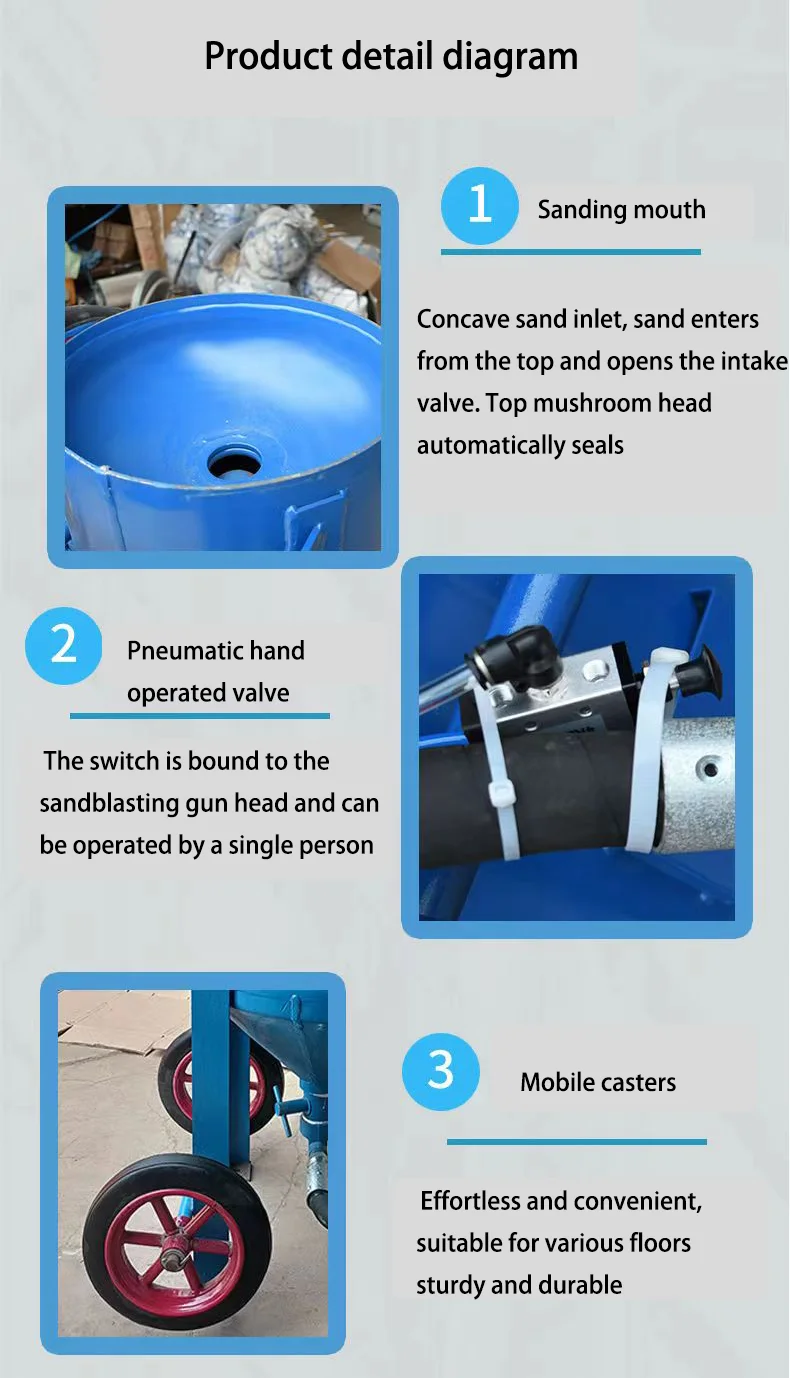 Product detail diagram

1

Sanding mouth

Concave sand inlet, sand enters from the top and opens the intake valve. Top mushroom head automatically seals

2

Pneumatic hand operated valve

The switch is bound to the sandblasting gun head and can be operated by a single person

3

Mobile casters

Effortless and convenient, suitable for various floors sturdy and durable