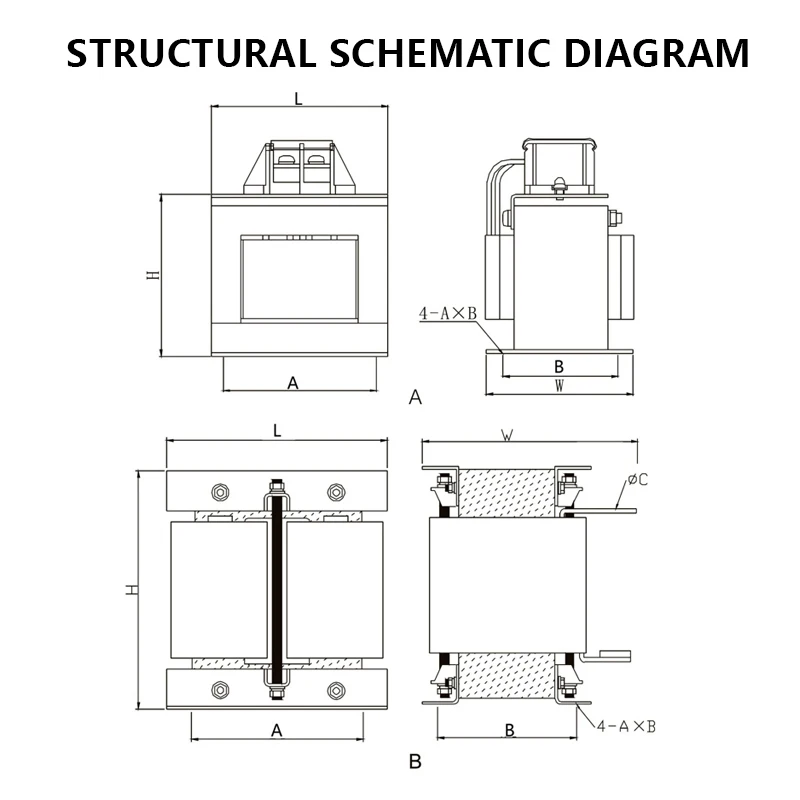 STRUCTURAL SCHEMATIC DIAGRAM

L

H

A

4-A×B

B

W

A

L

H

A

W

øC

B

4-A×B

B