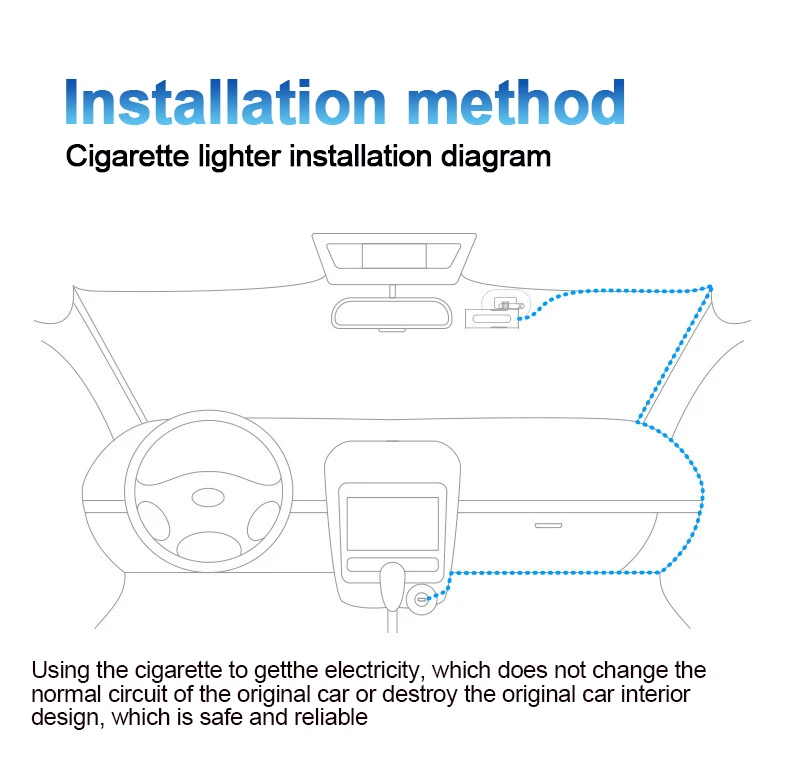 Installation method
Cigarette lighter installation diagram

Using the cigarette to getthe electricity, which does not change the normal circuit of the original car or destroy the original car interior design, which is safe and reliable