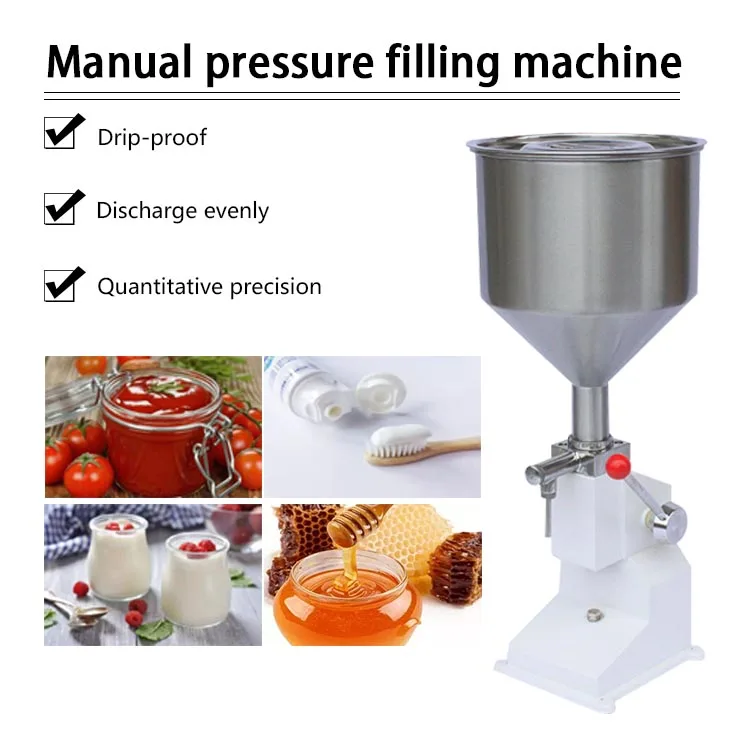 Manual pressure filling machine

Drip-proof

Discharge evenly

Quantitative precision