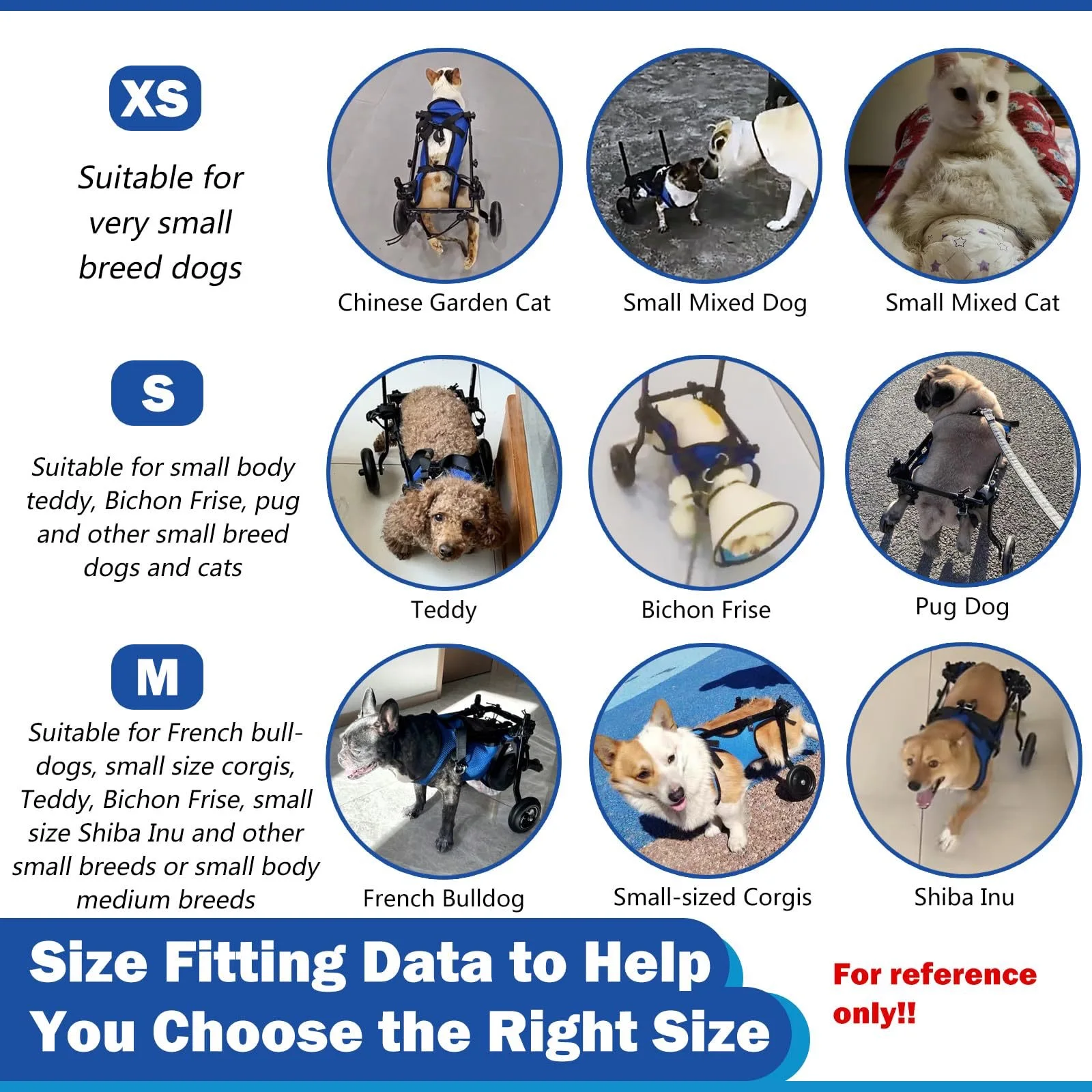 XS

Suitable for very small breed dogs

Chinese Garden Cat

Small Mixed Dog

Small Mixed Cat

S

Suitable for small body teddy, Bichon Frise, pug and other small breed dogs and cats

Teddy

Bichon Frise

Pug Dog

M

Suitable for French bulldogs, small size corgis, Teddy, Bichon Frise, small size Shiba Inu and other small breeds or small body medium breeds

French Bulldog

Small-sized Corgis

Shiba Inu

Size Fitting Data to Help You Choose the Right Size

For reference only!!