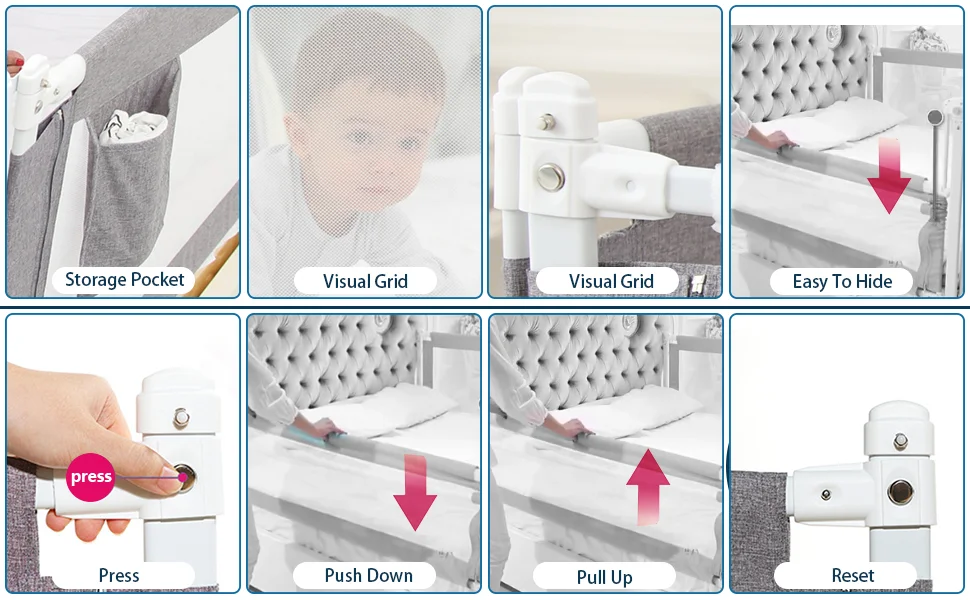 Storage Pocket

Visual Grid

Visual Grid

Easy To Hide

press

Press

Push Down

Pull Up

Reset