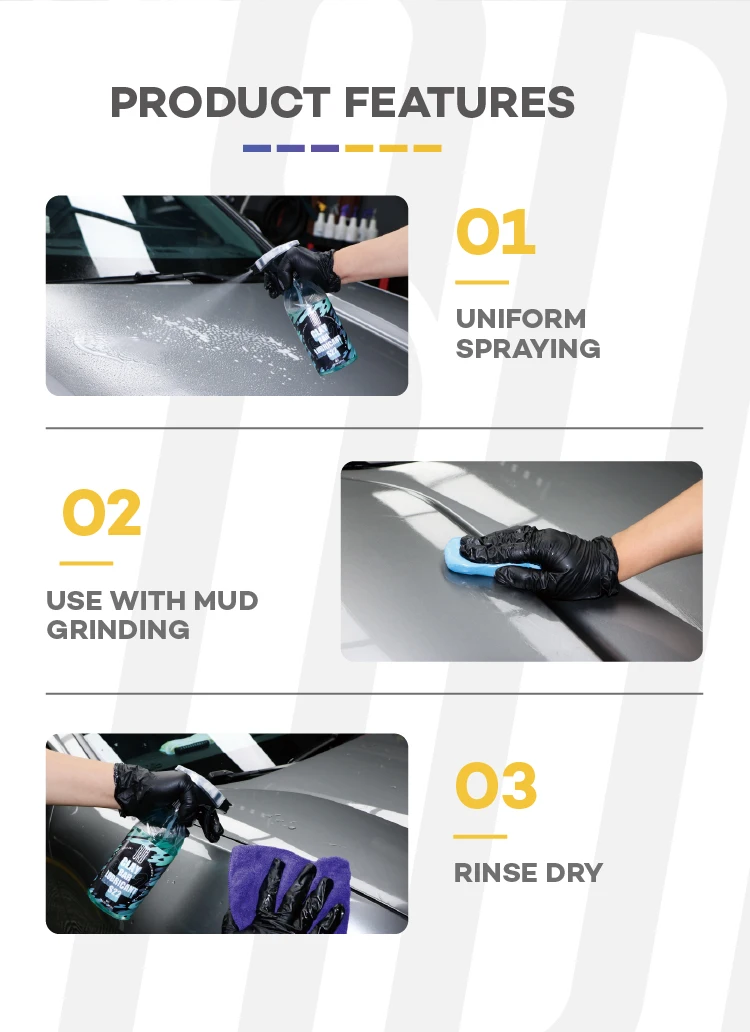 PRODUCT FEATURES

01

UNIFORM SPRAYING

02

USE WITH MUD GRINDING

03

RINSE DRY