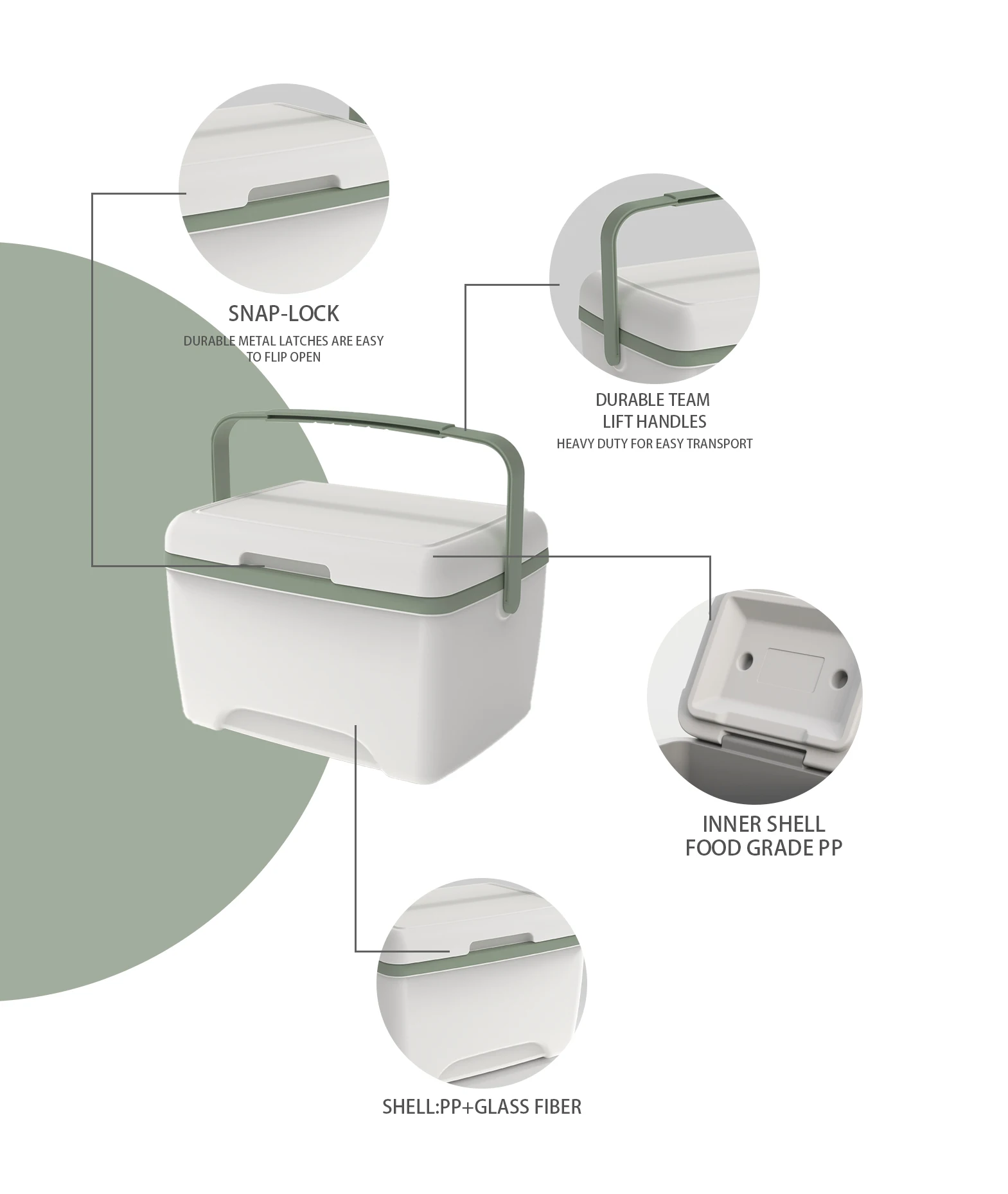 SNAP-LOCK
DURABLE METAL LATCHES ARE EASY TO FLIP OPEN

DURABLE TEAM LIFT HANDLES
HEAVY DUTY FOR EASY TRANSPORT

INNER SHELL FOOD GRADE PP

SHELL:PP+GLASS FIBER