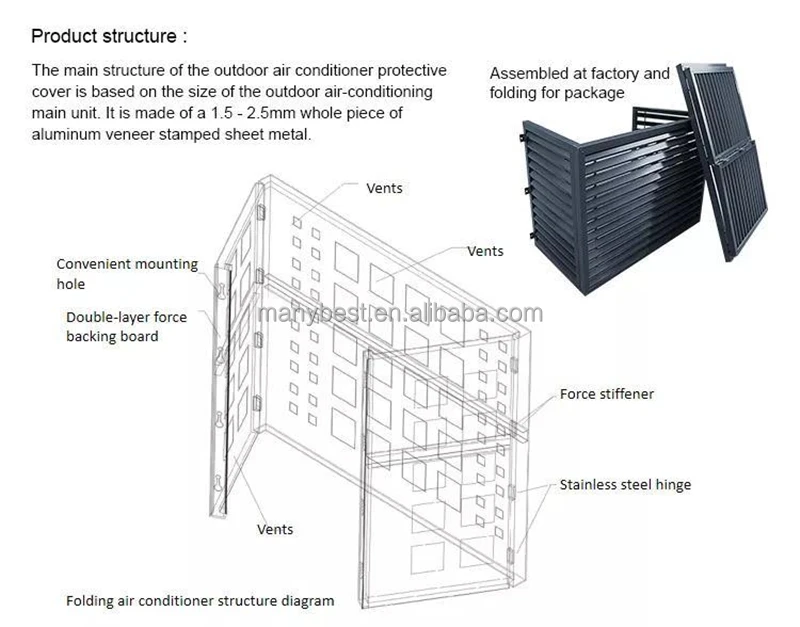 Product structure :

The main structure of the outdoor air conditioner protective cover is based on the size of the outdoor air-conditioning main unit. It is made of a 1.5 - 2.5mm whole piece of aluminum veneer stamped sheet metal.

Assembled at factory and folding for package

Vents

Vents

Convenient mounting hole

Double-layer force backing board

manybest.en.alibaba.com

Force stiffener

Stainless steel hinge

Vents

Folding air conditioner structure diagram