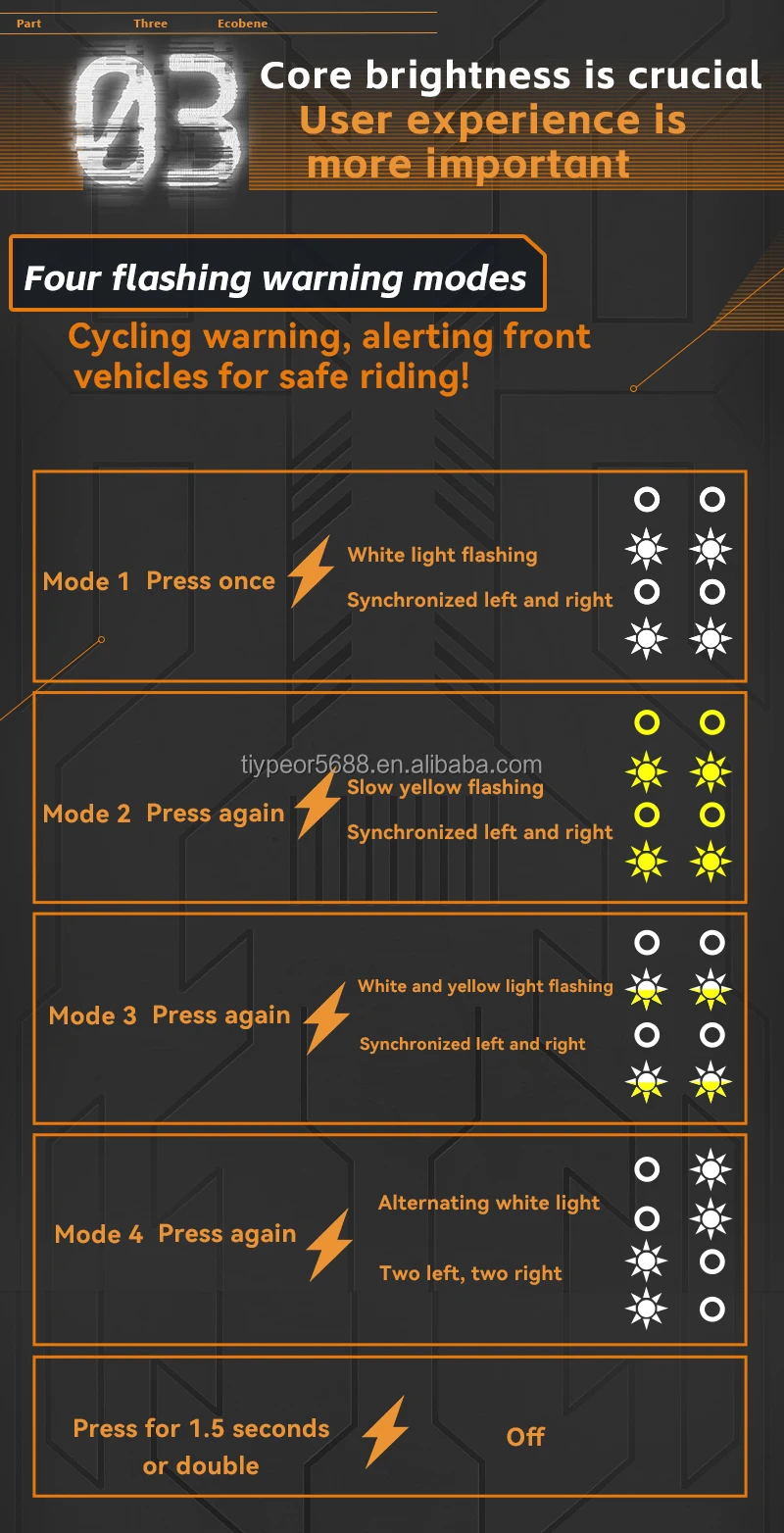 Part Three Ecobene

03 Core brightness is crucial
User experience is more important

Four flashing warning modes

Cycling warning, alerting front vehicles for safe riding!

Mode 1 Press once
White light flashing
Synchronized left and right

tiypeor5688.en.alibaba.com

Mode 2 Press again
Slow yellow flashing
Synchronized left and right

Mode 3 Press again
White and yellow light flashing
Synchronized left and right

Mode 4 Press again
Alternating white light
Two left, two right

Press for 1.5 seconds or double
Off