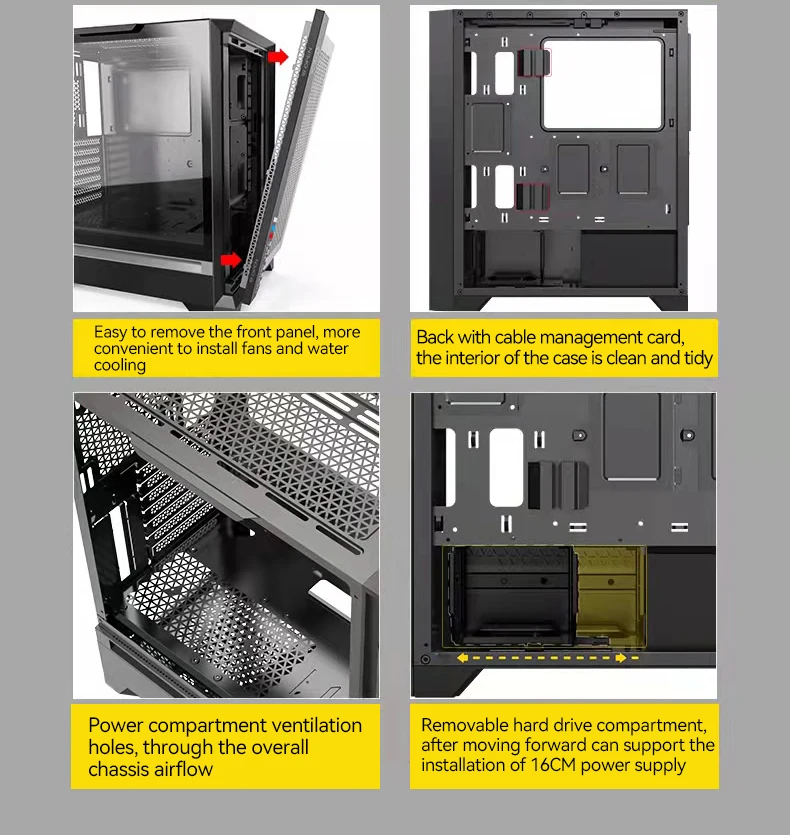 Easy to remove the front panel, more convenient to install fans and water cooling

Back with cable management card, the interior of the case is clean and tidy

Power compartment ventilation holes, through the overall chassis airflow

Removable hard drive compartment, after moving forward can support the installation of 16CM power supply