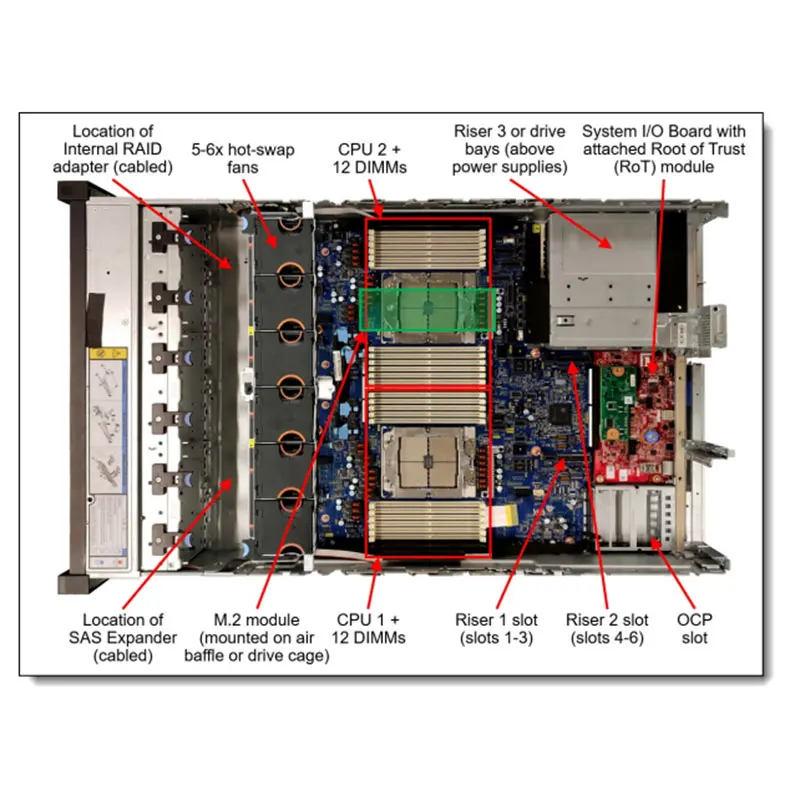 Location of Internal RAID adapter (cabled)

5-6x hot-swap fans

CPU 2 + 12 DIMMs

Riser 3 or drive bays (above power supplies)

System I/O Board with attached Root of Trust (RoT) module

Location of SAS Expander (cabled)

M.2 module (mounted on air baffle or drive cage)

CPU 1 + 12 DIMMs

Riser 1 slot (slots 1-3)

Riser 2 slot (slots 4-6)

OCP slot