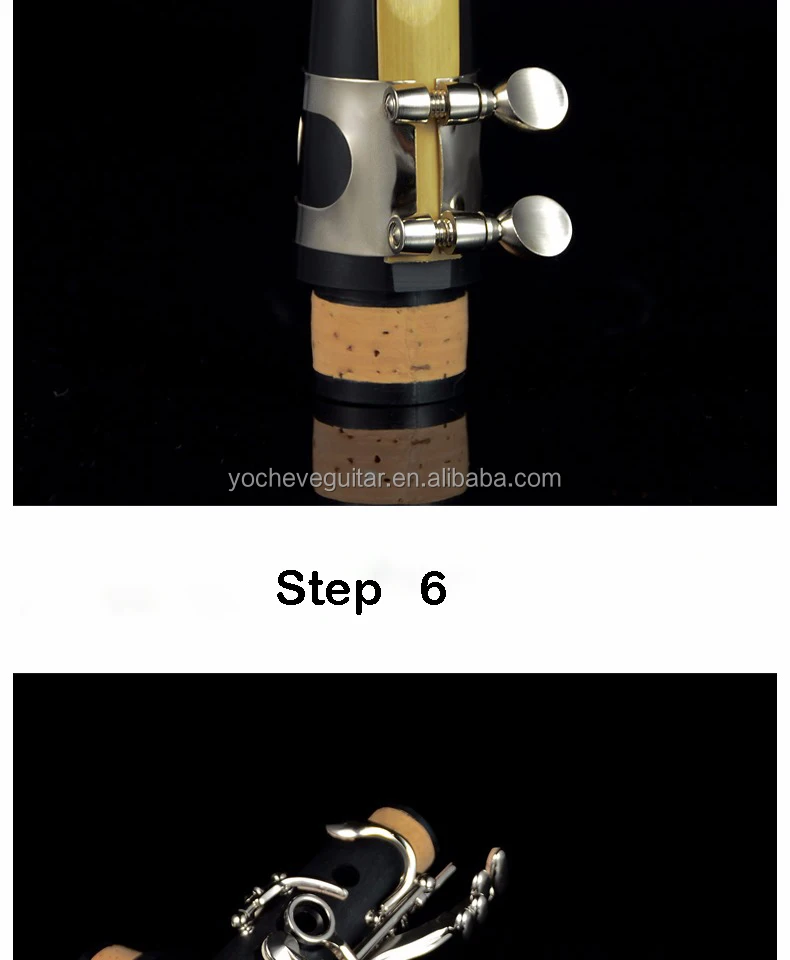 yocheveguitar.en.alibaba.com

Step 6