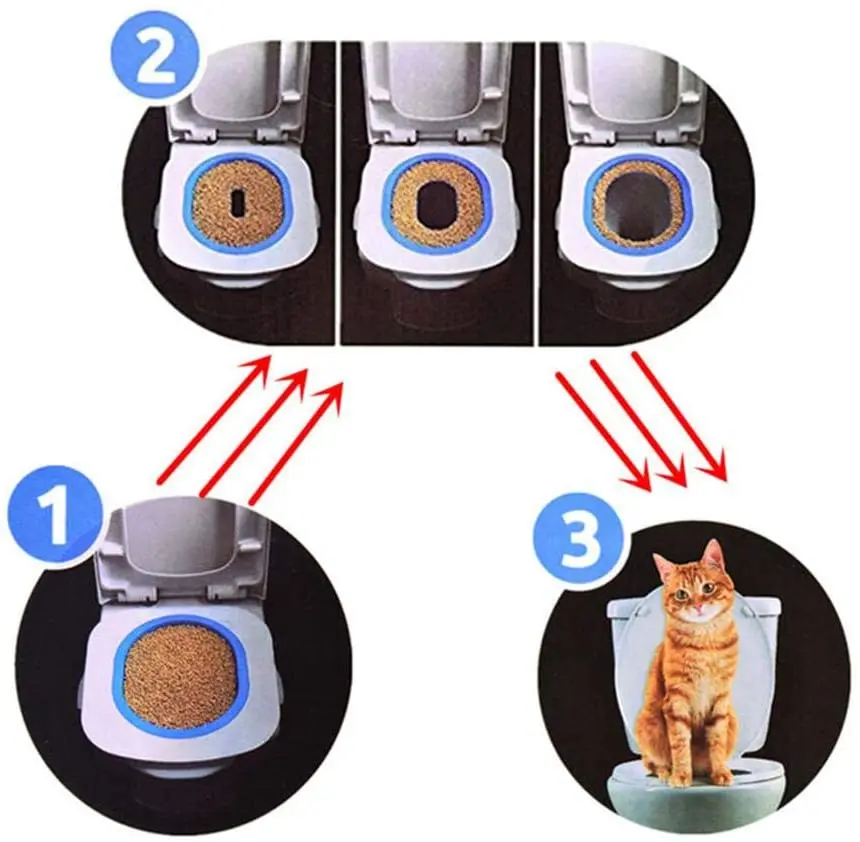 2

1

3