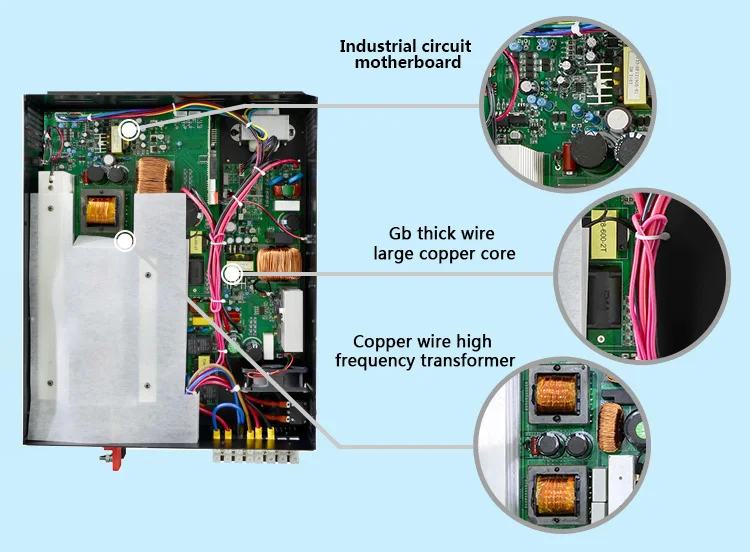 Industrial circuit motherboard

Gb thick wire large copper core

Copper wire high frequency transformer