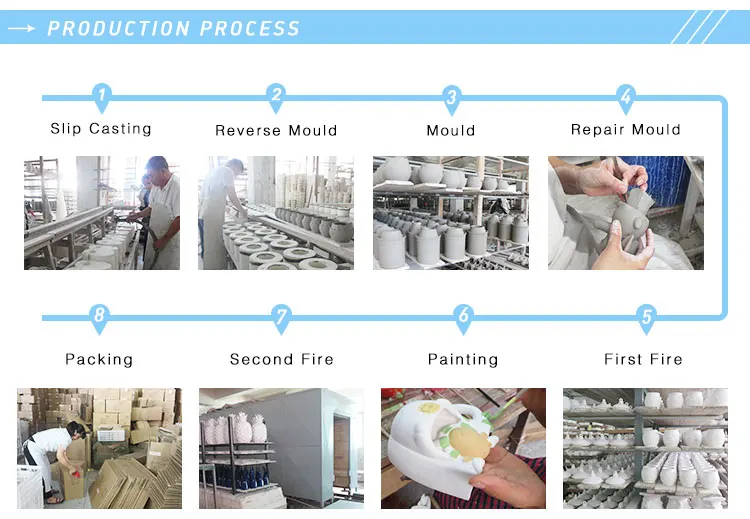 PRODUCTION PROCESS

1
Slip Casting

2
Reverse Mould

3
Mould

4
Repair Mould

8
Packing

7
Second Fire

6
Painting

5
First Fire