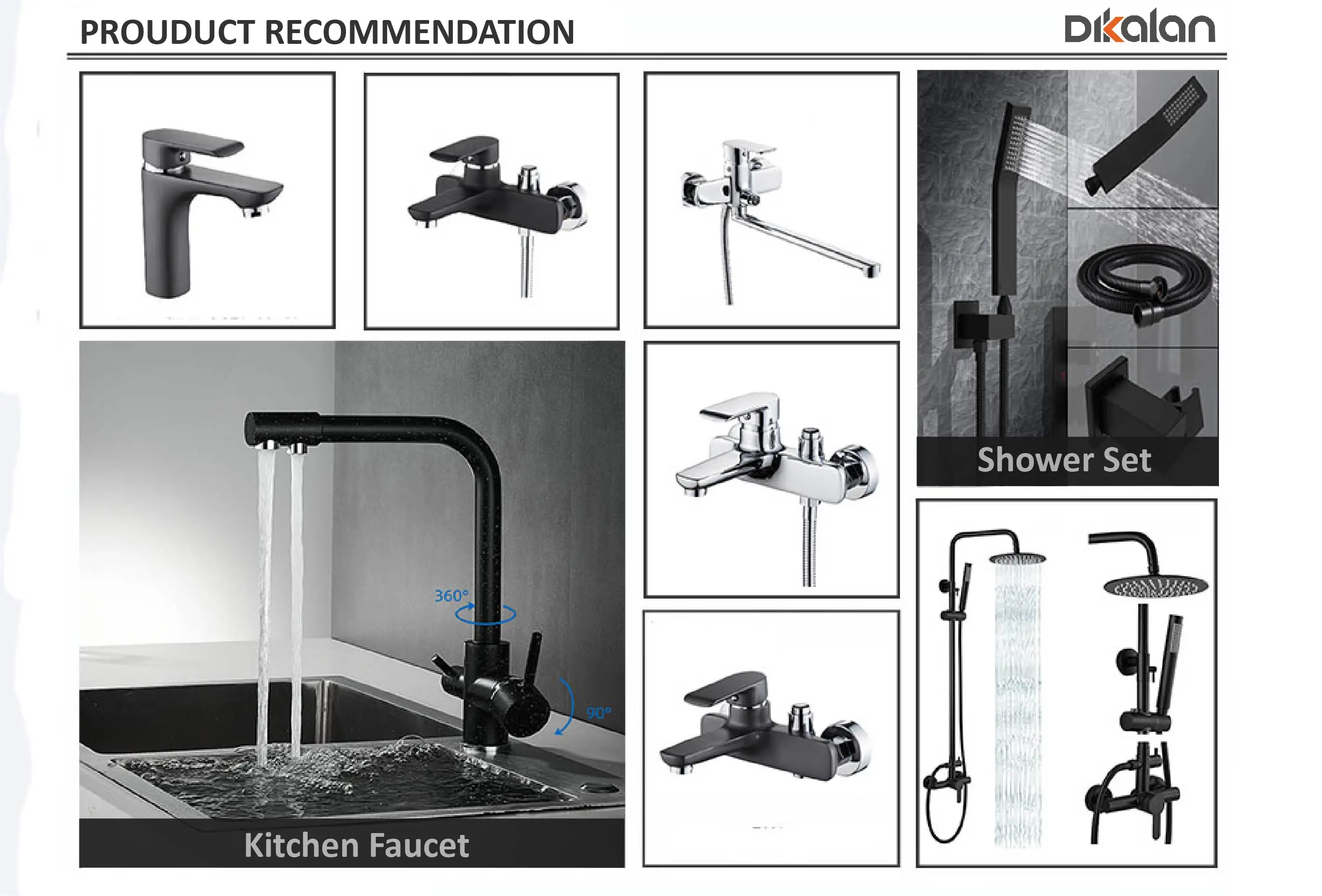 PROUDUCT RECOMMENDATION

Dikalan

Shower Set

360°

90°

Kitchen Faucet