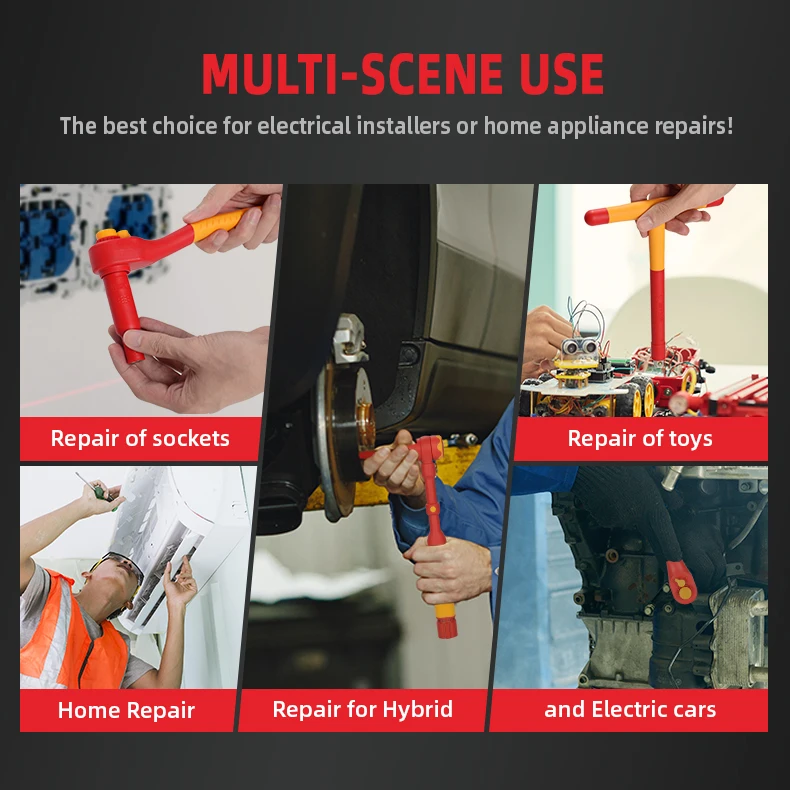 MULTI-SCENE USE

The best choice for electrical installers or home appliance repairs!

Repair of sockets

Repair of toys

Home Repair

Repair for Hybrid

and Electric cars