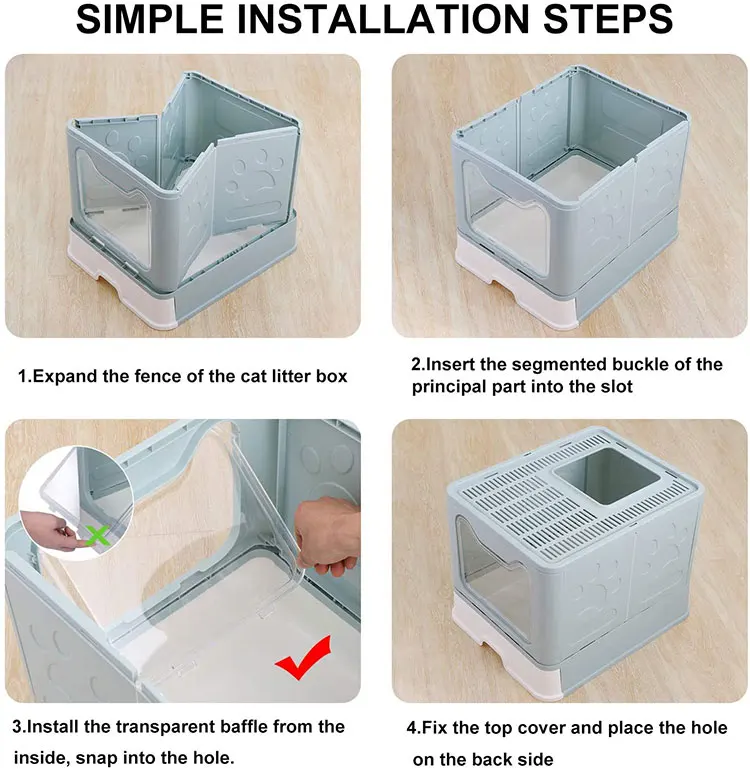 SIMPLE INSTALLATION STEPS

1.Expand the fence of the cat litter box

2.Insert the segmented buckle of the principal part into the slot

3.Install the transparent baffle from the inside, snap into the hole.

4.Fix the top cover and place the hole on the back side