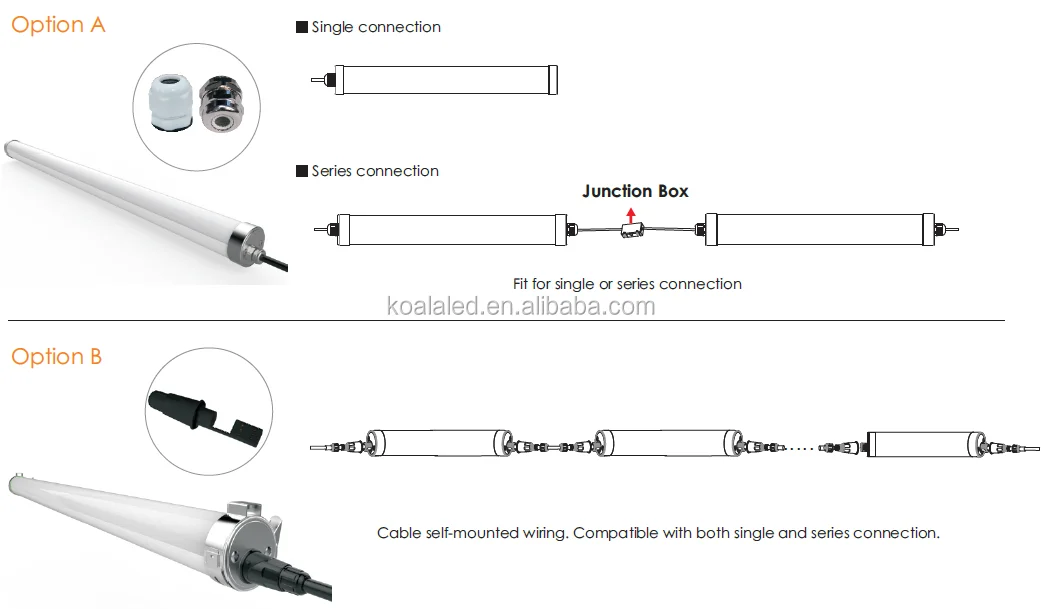 Option A

■ Single connection

■ Series connection

Junction Box

Fit for single or series connection

koalaled.en.alibaba.com

Option B

Cable self-mounted wiring. Compatible with both single and series connection.