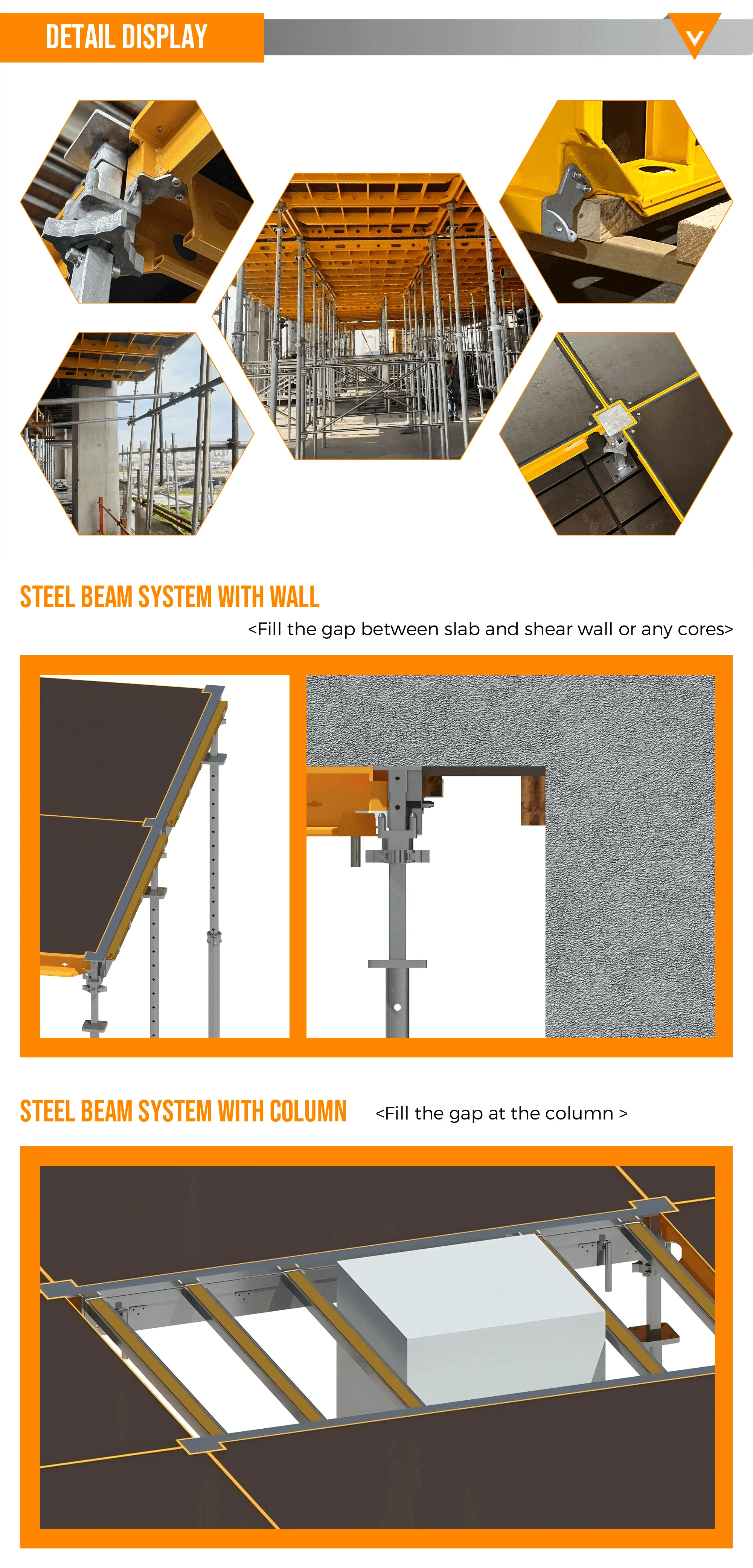 DETAIL DISPLAY

STEEL BEAM SYSTEM WITH WALL

<Fill the gap between slab and shear wall or any cores>

STEEL BEAM SYSTEM WITH COLUMN

<Fill the gap at the column >