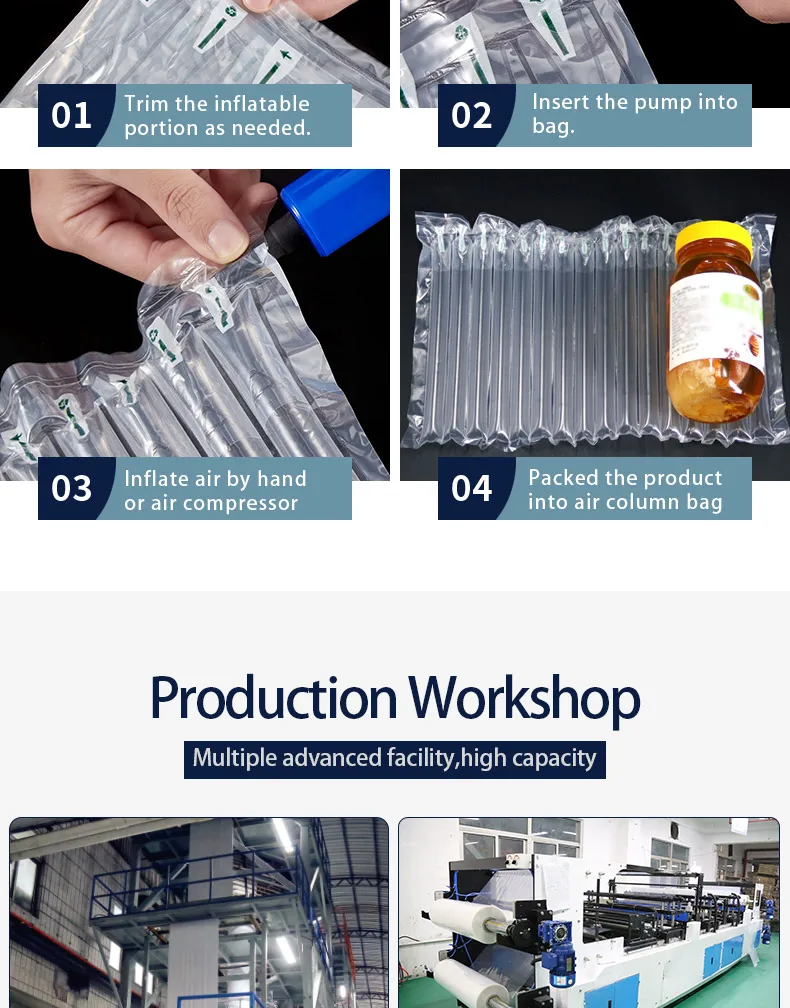 01 Trim the inflatable portion as needed.

02 Insert the pump into bag.

03 Inflate air by hand or air compressor

04 Packed the product into air column bag

Production Workshop

Multiple advanced facility,high capacity