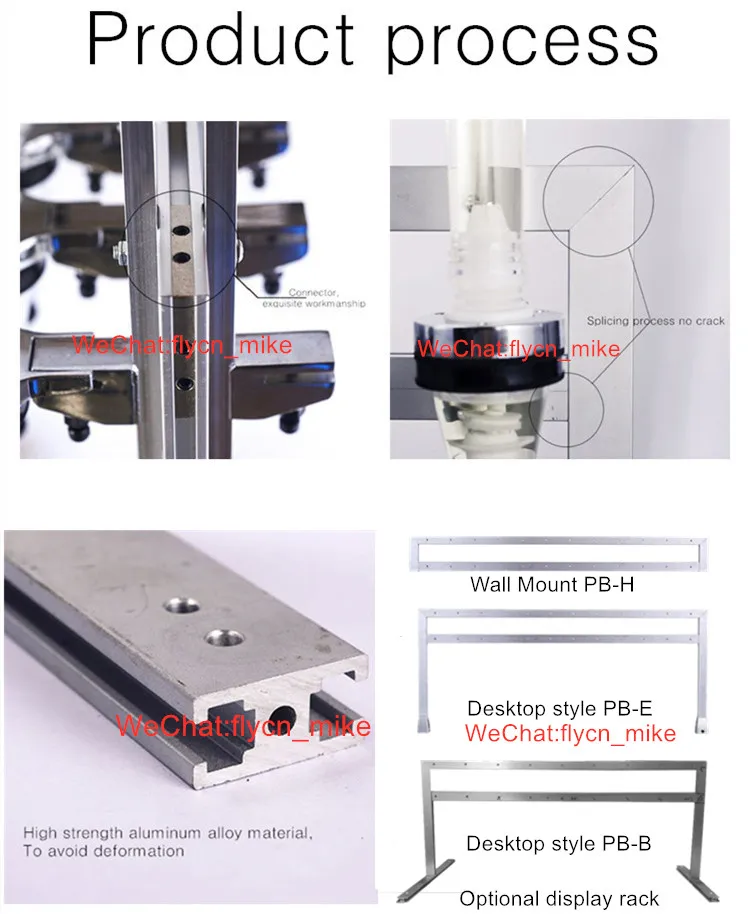 Product process

Connector, exquisite workmanship

WeChat:flycn_mike

Splicing process no crack

WeChat:flycn_mike

WeChat:flycn_mike

High strength aluminum alloy material, To avoid deformation

Wall Mount PB-H

Desktop style PB-E

WeChat:flycn_mike

Desktop style PB-B

Optional display rack