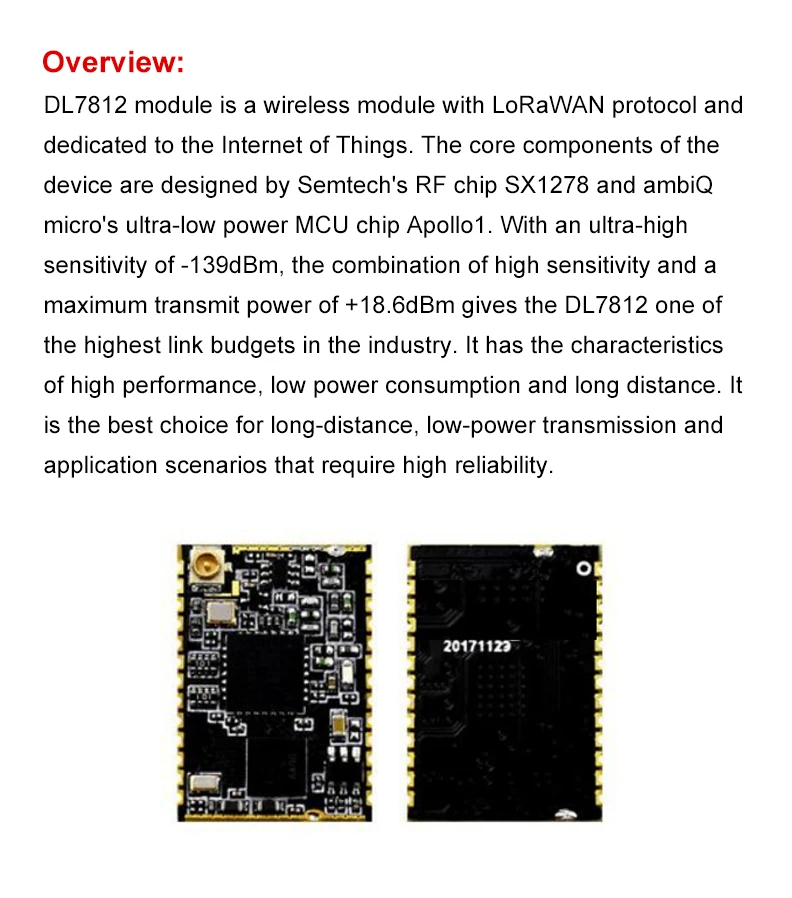 Overview:
DL7812 module is a wireless module with LoRaWAN protocol and dedicated to the Internet of Things. The core components of the device are designed by Semtech's RF chip SX1278 and ambiQ micro's ultra-low power MCU chip Apollo1. With an ultra-high sensitivity of -139dBm, the combination of high sensitivity and a maximum transmit power of +18.6dBm gives the DL7812 one of the highest link budgets in the industry. It has the characteristics of high performance, low power consumption and long distance. It is the best choice for long-distance, low-power transmission and application scenarios that require high reliability.

20171123