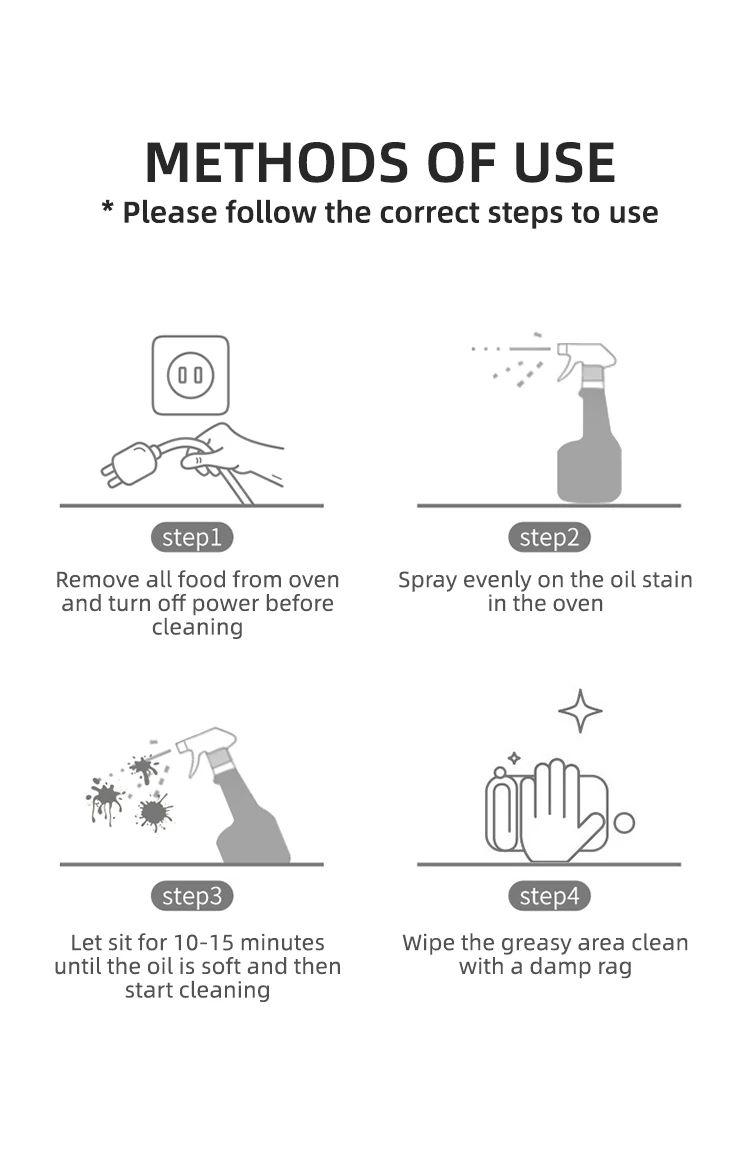 METHODS OF USE
* Please follow the correct steps to use

step1
Remove all food from oven and turn off power before cleaning

step2
Spray evenly on the oil stain in the oven

step3
Let sit for 10-15 minutes until the oil is soft and then start cleaning

step4
Wipe the greasy area clean with a damp rag