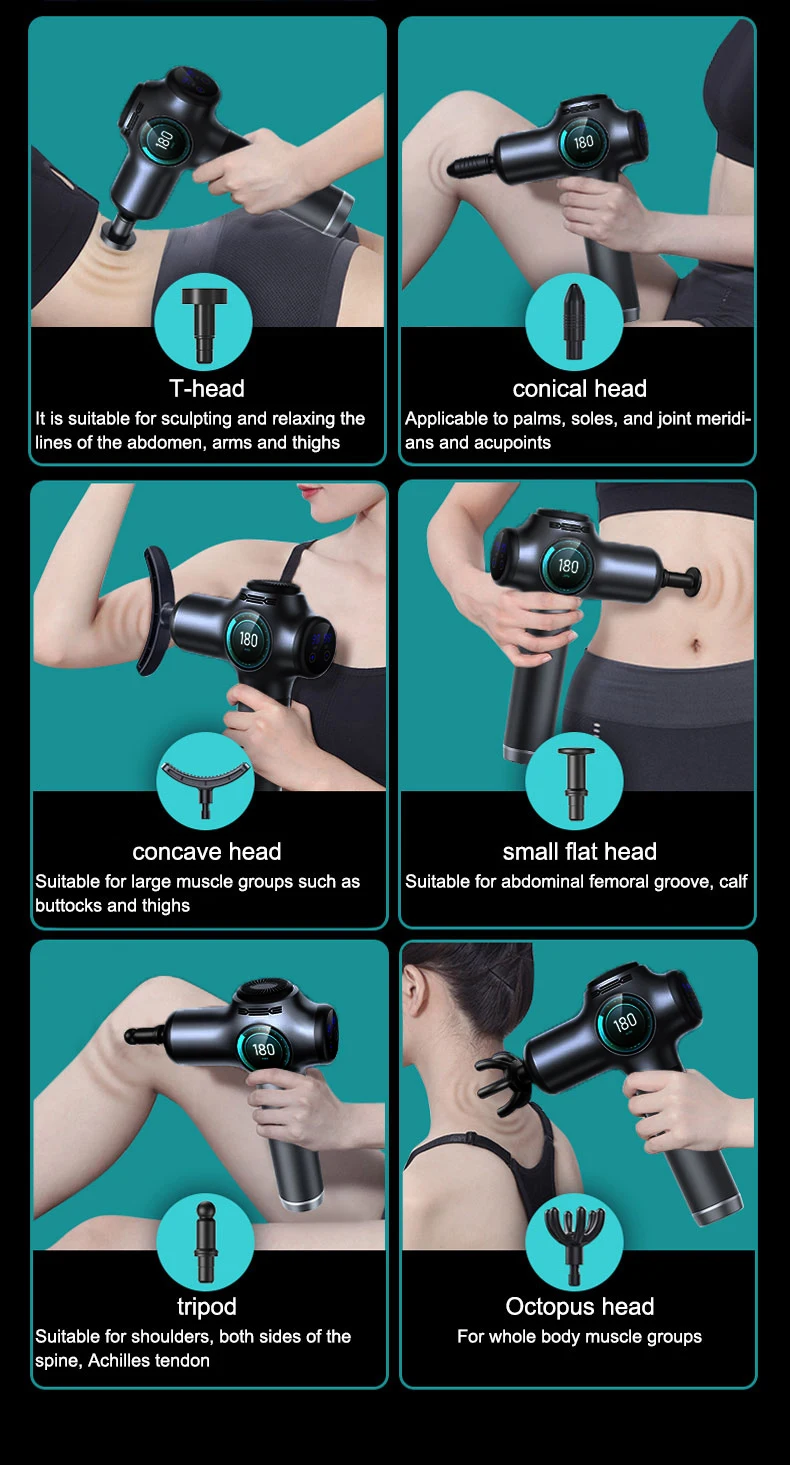 180

T-head
It is suitable for sculpting and relaxing the lines of the abdomen, arms and thighs

180

conical head
Applicable to palms, soles, and joint meridians and acupoints

180

concave head
Suitable for large muscle groups such as buttocks and thighs

180

small flat head
Suitable for abdominal femoral groove, calf

180

tripod
Suitable for shoulders, both sides of the spine, Achilles tendon

180

Octopus head
For whole body muscle groups