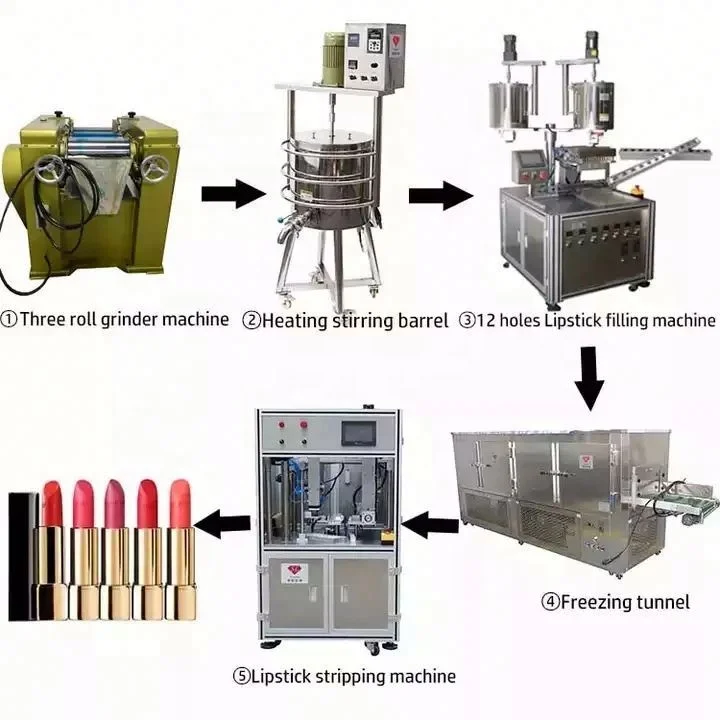 ①Three roll grinder machine ②Heating stirring barrel ③12 holes Lipstick filling machine

④Freezing tunnel

⑤Lipstick stripping machine