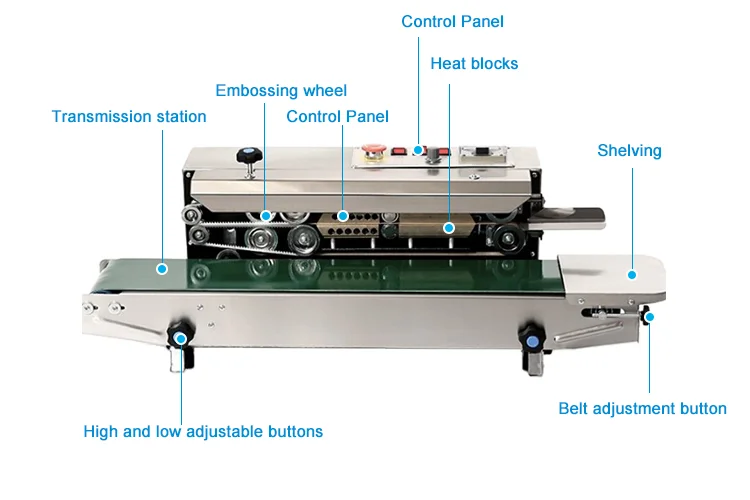 Control Panel

Heat blocks

Embossing wheel

Transmission station

Control Panel

Shelving

Belt adjustment button

High and low adjustable buttons