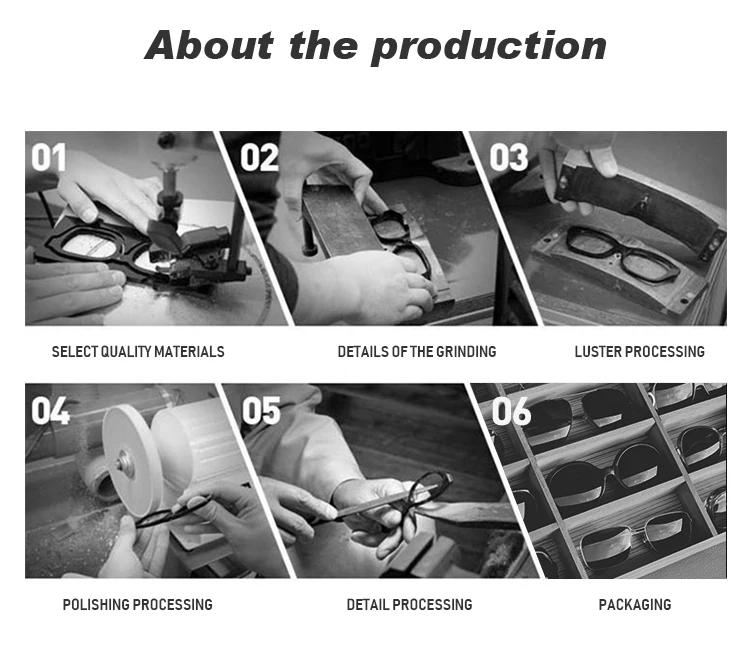 About the production

01

02

03

SELECT QUALITY MATERIALS

DETAILS OF THE GRINDING

LUSTER PROCESSING

04

05

06

POLISHING PROCESSING

DETAIL PROCESSING

PACKAGING