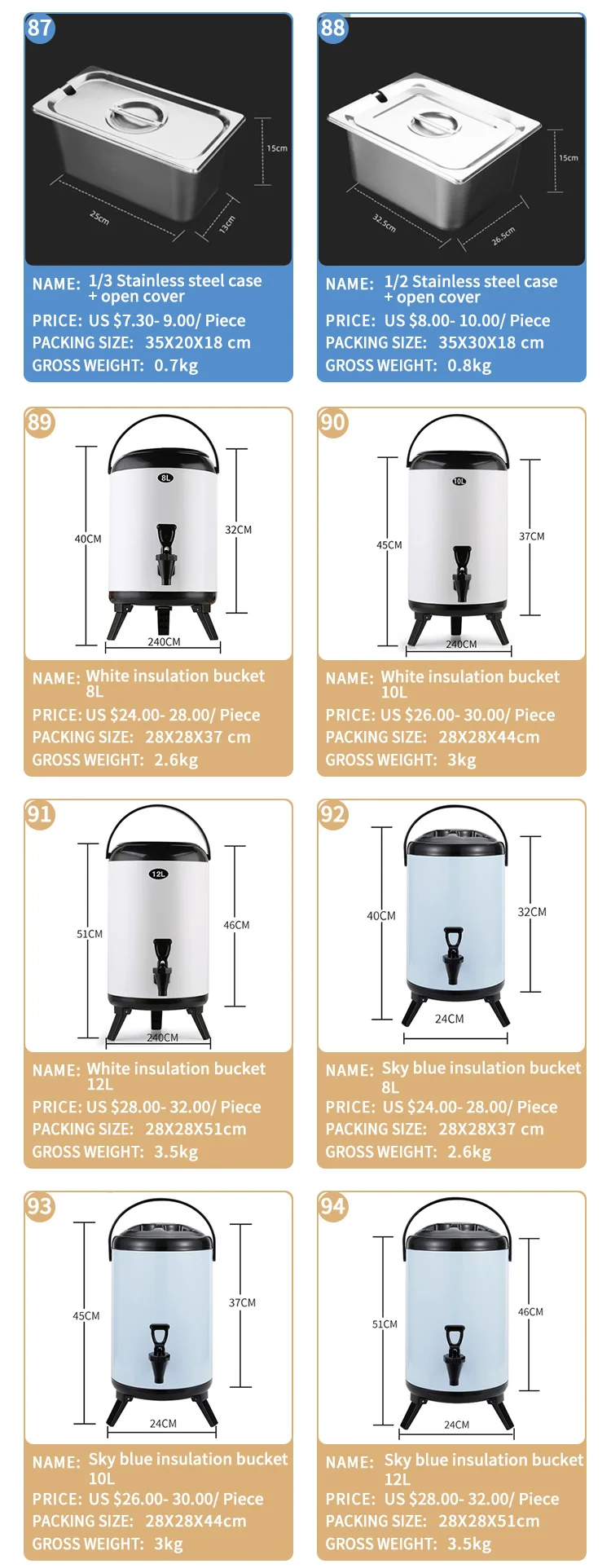 87

15cm

25cm

13cm

NAME: 1/3 Stainless steel case + open cover

PRICE: US $7.30- 9.00/ Piece

PACKING SIZE: 35X20X18 cm

GROSS WEIGHT: 0.7kg

88

15cm

32.5cm

26.5cm

NAME: 1/2 Stainless steel case + open cover

PRICE: US $8.00- 10.00/ Piece

PACKING SIZE: 35X30X18 cm

GROSS WEIGHT: 0.8kg

89

8L

40CM

32CM

240CM

NAME: White insulation bucket 8L

PRICE: US $24.00- 28.00/ Piece

PACKING SIZE: 28X28X37 cm

GROSS WEIGHT: 2.6kg

90

10L

45CM

37CM

240CM

NAME: White insulation bucket 10L

PRICE: US $26.00- 30.00/ Piece

PACKING SIZE: 28X28X44cm

GROSS WEIGHT: 3kg

91

12L

51CM

46CM

240CM

NAME: White insulation bucket 12L

PRICE: US $28.00- 32.00/ Piece

PACKING SIZE: 28X28X51cm

GROSS WEIGHT: 3.5kg

92

40CM

32CM

24CM

NAME: Sky blue insulation bucket 8L

PRICE: US $24.00- 28.00/ Piece

PACKING SIZE: 28X28X37 cm

GROSS WEIGHT: 2.6kg

93

45CM

37CM

24CM

NAME: Sky blue insulation bucket 10L

PRICE: US $26.00- 30.00/ Piece

PACKING SIZE: 28X28X44cm

GROSS WEIGHT: 3kg

94

51CM

46CM

24CM

NAME: Sky blue insulation bucket 12L

PRICE: US $28.00- 32.00/ Piece

PACKING SIZE: 28X28X51cm

GROSS WEIGHT: 3.5kg