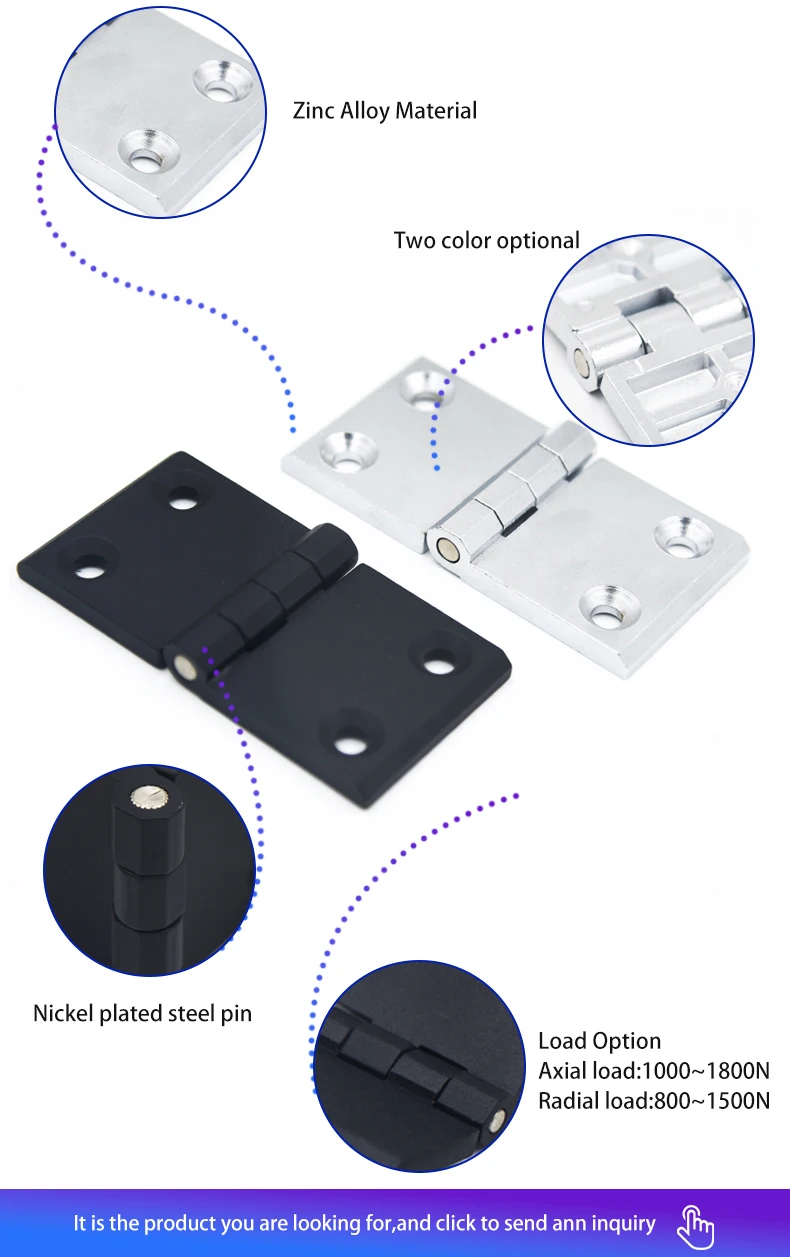 Zinc Alloy Material

Two color optional

Nickel plated steel pin

Load Option
Axial load:1000~1800N
Radial load:800~1500N

It is the product you are looking for,and click to send ann inquiry