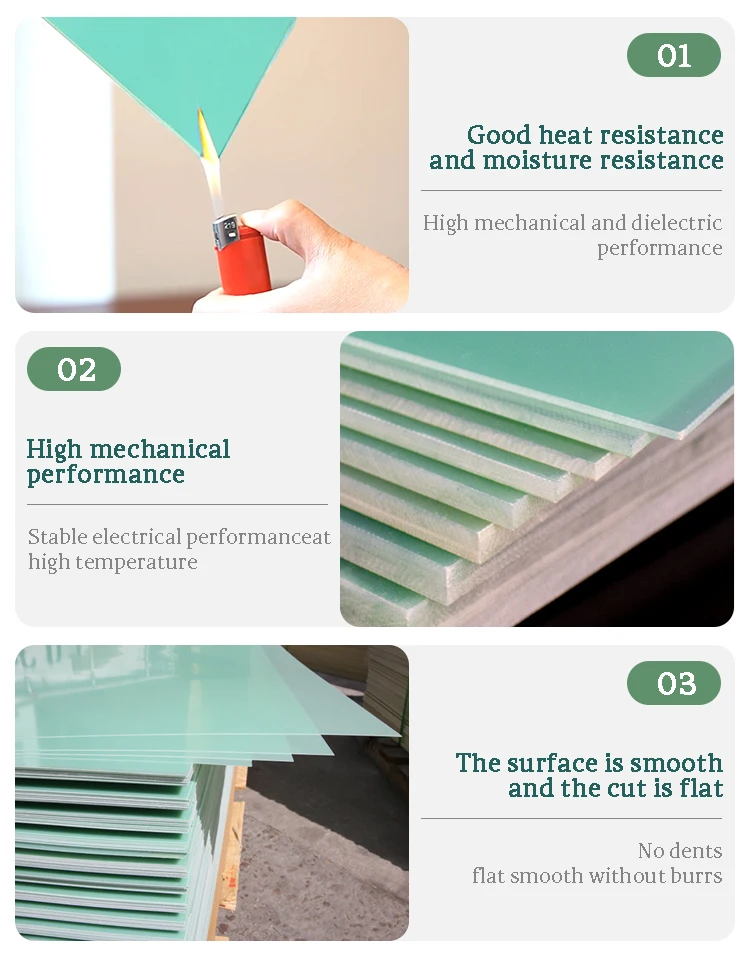 01

Good heat resistance and moisture resistance

High mechanical and dielectric performance

02

High mechanical performance

Stable electrical performanceat high temperature

03

The surface is smooth and the cut is flat

No dents
flat smooth without burrs