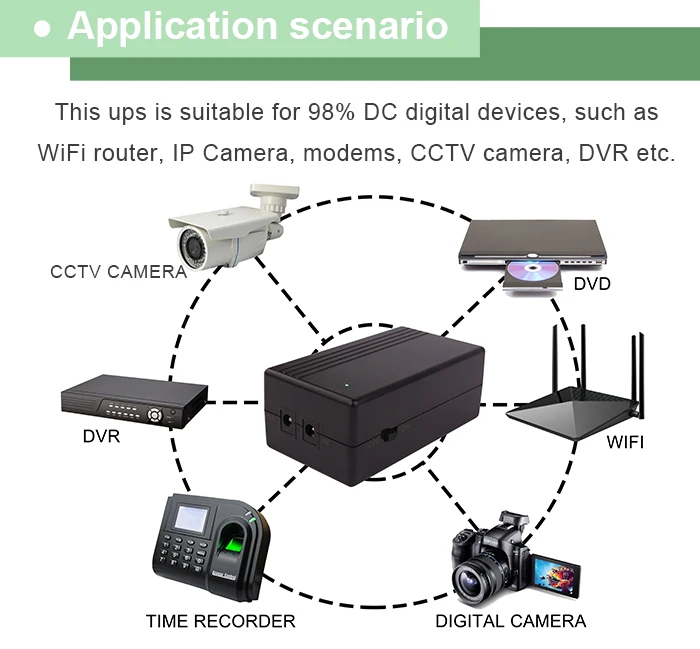 ● Application scenario

This ups is suitable for 98% DC digital devices, such as WiFi router, IP Camera, modems, CCTV camera, DVR etc.

CCTV CAMERA

DVD

DVR

WIFI

TIME RECORDER

DIGITAL CAMERA