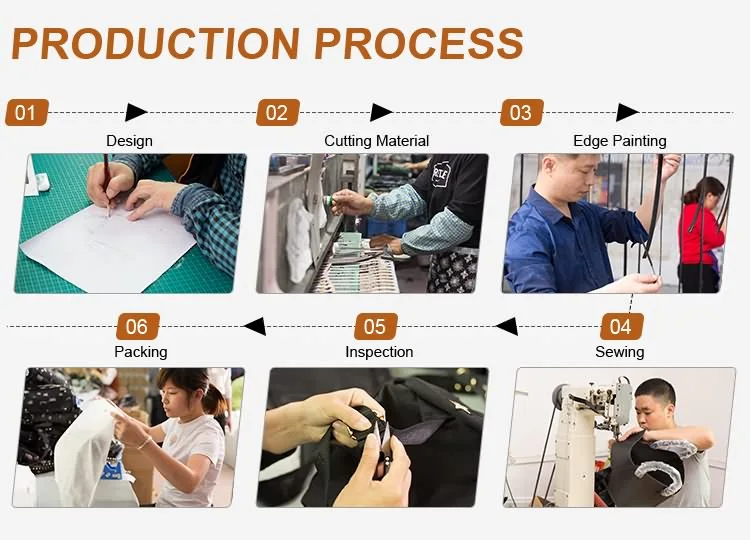 PRODUCTION PROCESS

01
Design

02
Cutting Material

03
Edge Painting

06
Packing

05
Inspection

04
Sewing