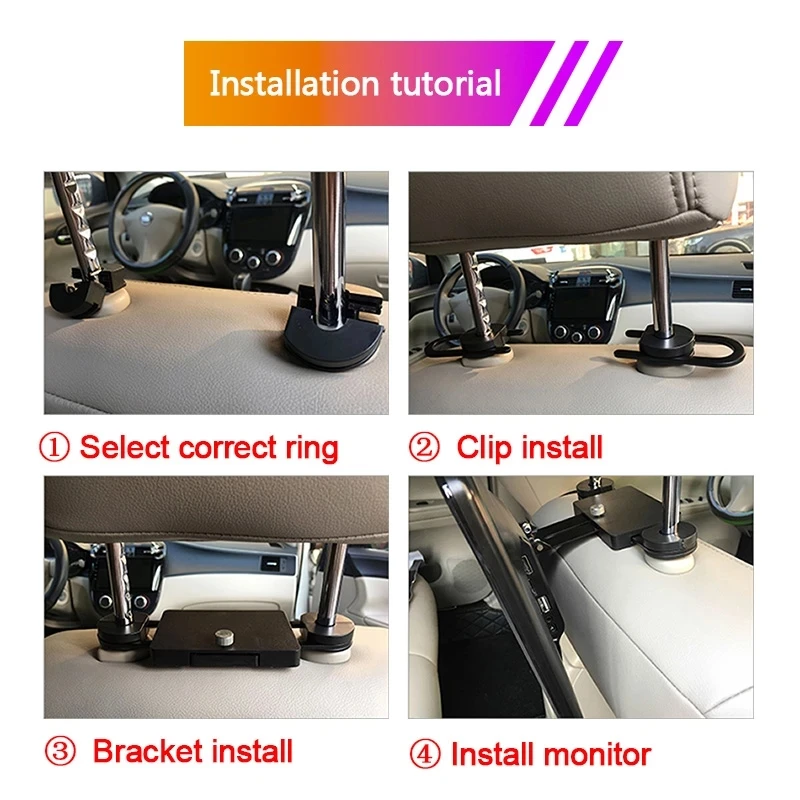 Installation tutorial

① Select correct ring

② Clip install

③ Bracket install

④ Install monitor