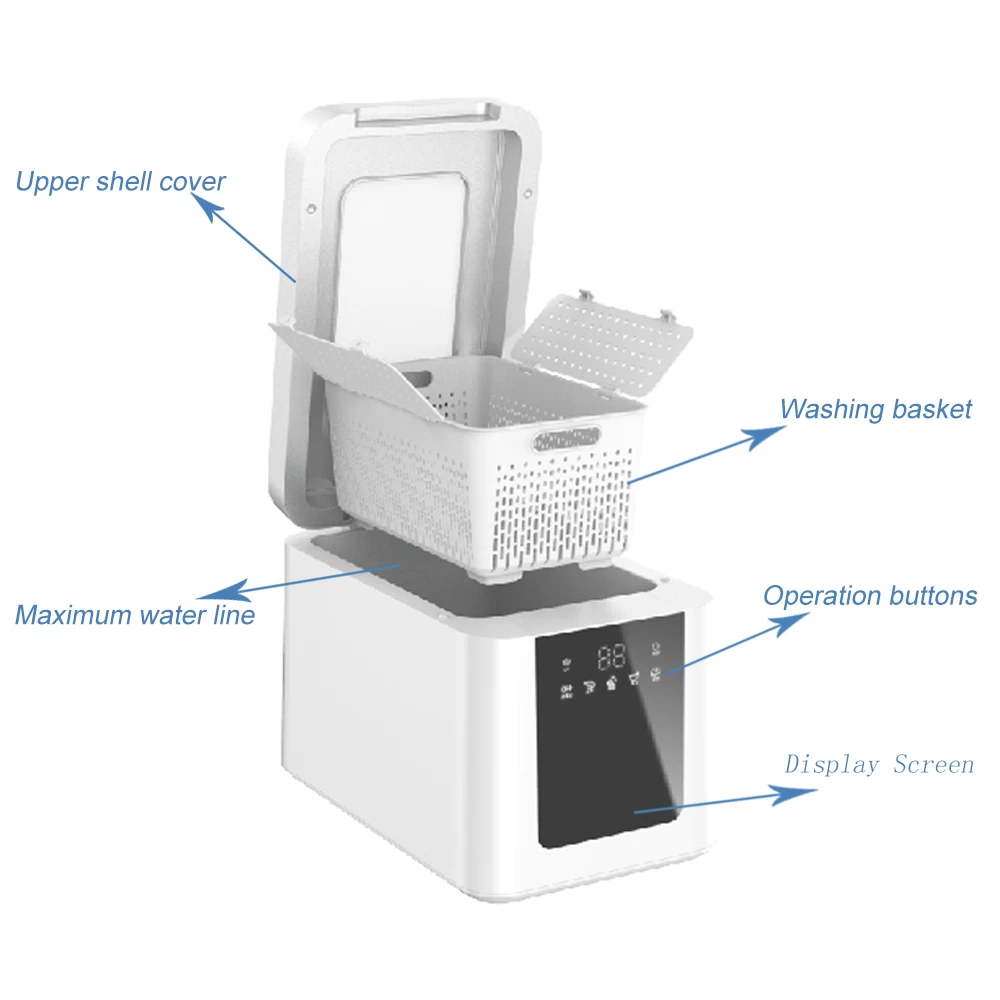 Upper shell cover

Washing basket

Maximum water line

Operation buttons

88

Display Screen