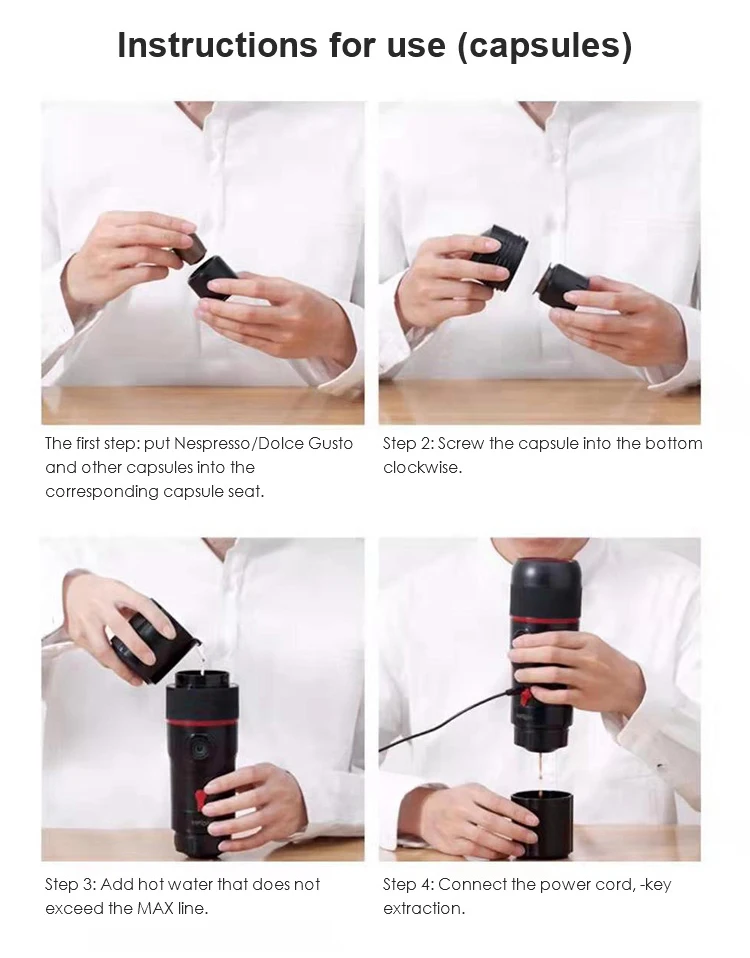 Instructions for use (capsules)

The first step: put Nespresso/Dolce Gusto and other capsules into the corresponding capsule seat.

Step 2: Screw the capsule into the bottom clockwise.

Step 3: Add hot water that does not exceed the MAX line.

Step 4: Connect the power cord, -key extraction.