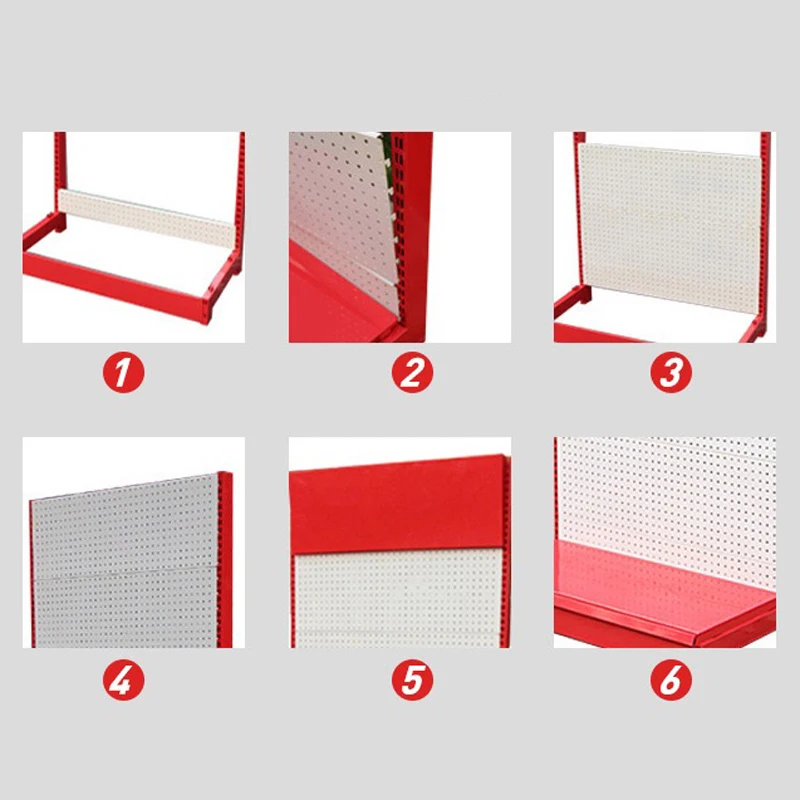 1

2

3

4

5

6