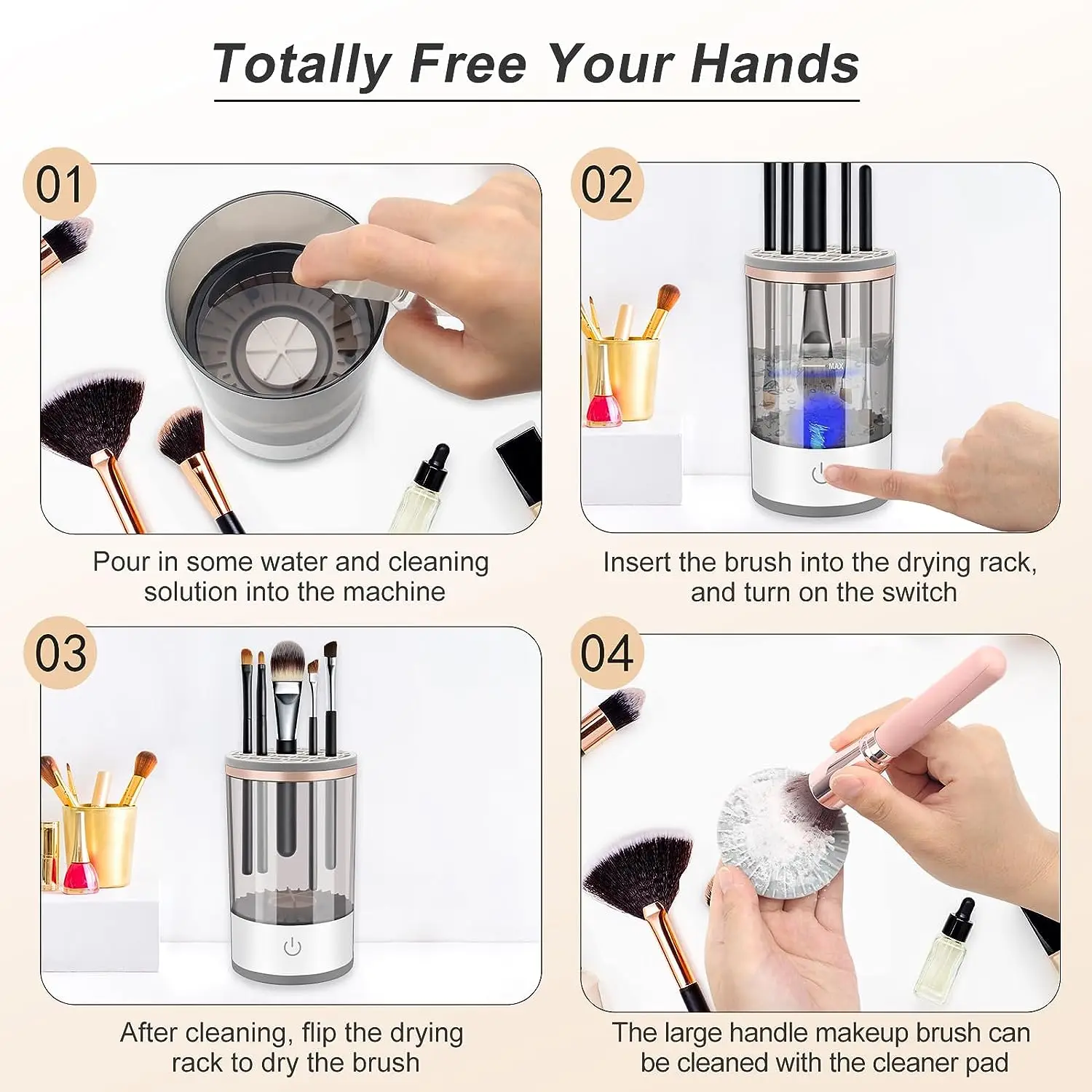 Totally Free Your Hands

01

Pour in some water and cleaning solution into the machine

02

MAX

Insert the brush into the drying rack, and turn on the switch

03

After cleaning, flip the drying rack to dry the brush

04

The large handle makeup brush can be cleaned with the cleaner pad