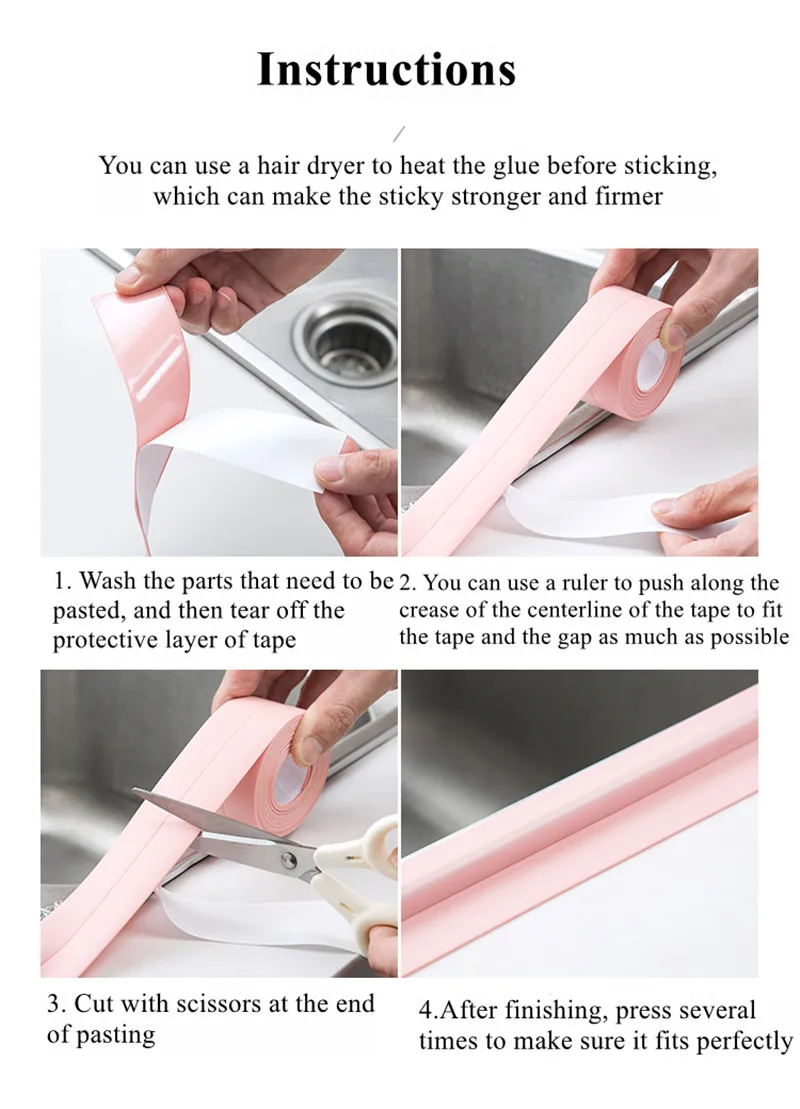 Instructions

You can use a hair dryer to heat the glue before sticking, which can make the sticky stronger and firmer

1. Wash the parts that need to be pasted, and then tear off the protective layer of tape

2. You can use a ruler to push along the crease of the centerline of the tape to fit the tape and the gap as much as possible

3. Cut with scissors at the end of pasting

4.After finishing, press several times to make sure it fits perfectly