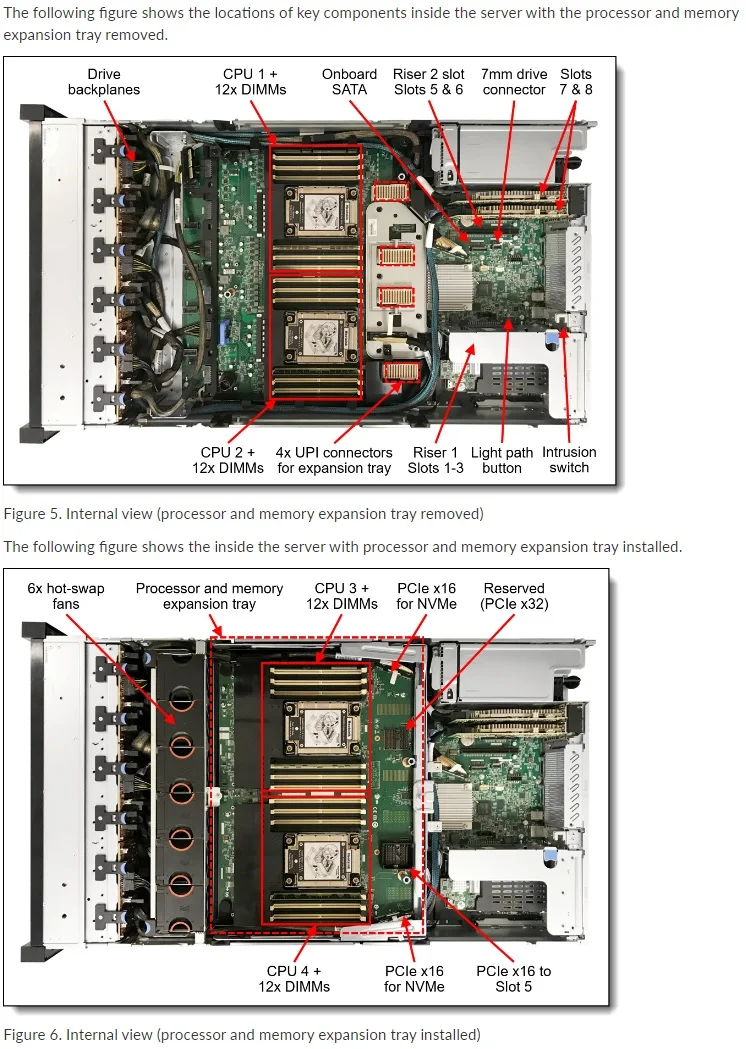 The following figure shows the locations of key components inside the server with the processor and memory expansion tray removed.

Drive backplanes
CPU 1 + 12x DIMMs
Onboard SATA
Riser 2 slot Slots 5 & 6
7mm drive connector
Slots 7 & 8
CPU 2 + 12x DIMMs
4x UPI connectors for expansion tray
Riser 1 Slots 1-3
Light path button
Intrusion switch

Figure 5. Internal view (processor and memory expansion tray removed)

The following figure shows the inside the server with processor and memory expansion tray installed.

6x hot-swap fans
Processor and memory expansion tray
CPU 3 + 12x DIMMs
PCIe x16 for NVMe
Reserved (PCIe x32)
CPU 4 + 12x DIMMs
PCIe x16 for NVMe
PCIe x16 to Slot 5

Figure 6. Internal view (processor and memory expansion tray installed)