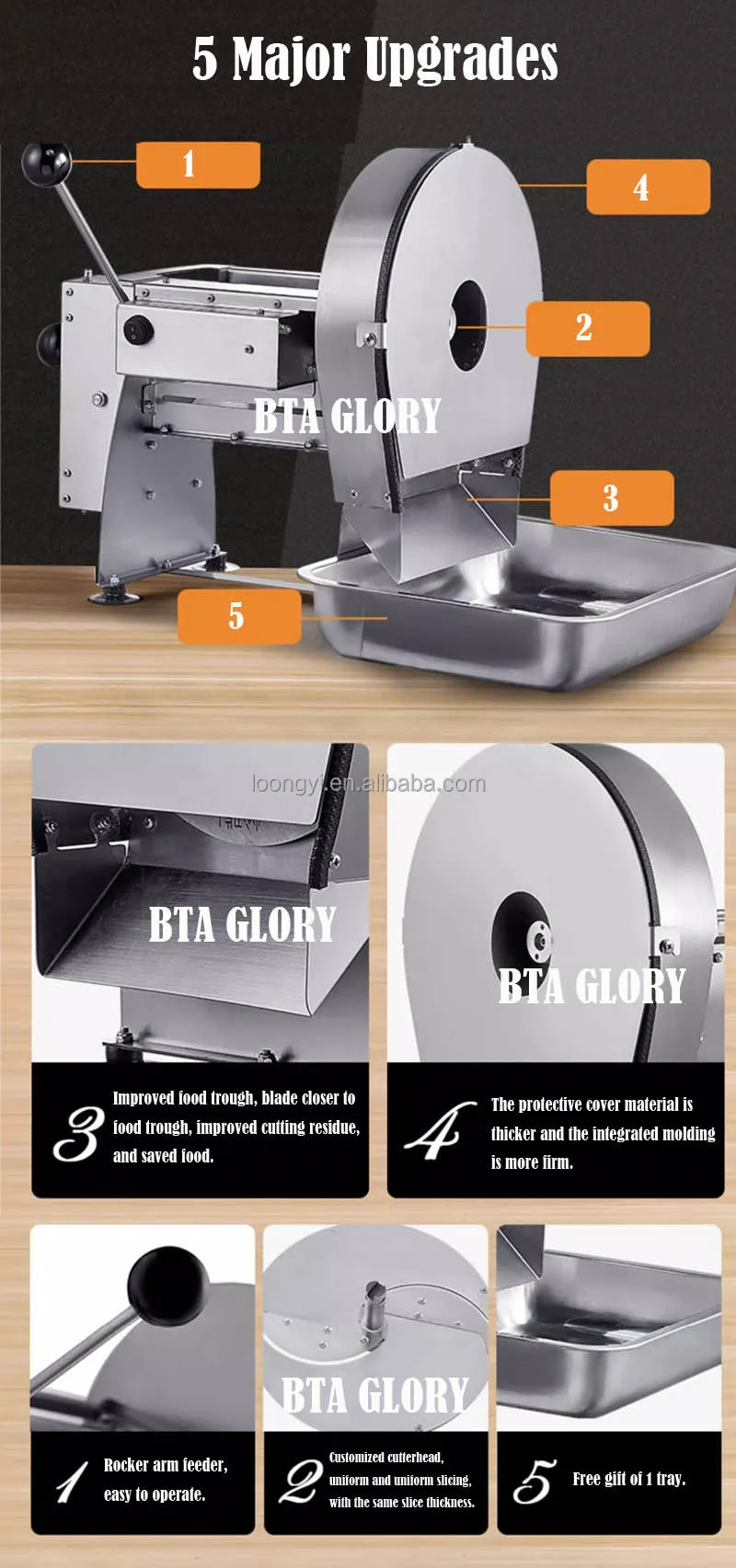 5 Major Upgrades

1

4

2

BTA GLORY

3

5

loongyi.en.alibaba.com

BTA GLORY

BTA GLORY

3 Improved food trough, blade closer to food trough, improved cutting residue, and saved food.

4 The protective cover material is thicker and the integrated molding is more firm.

BTA GLORY

1 Rocker arm feeder, easy to operate.

2 Customized cutterhead, uniform and uniform slicing, with the same slice thickness.

5 Free gift of 1 tray.