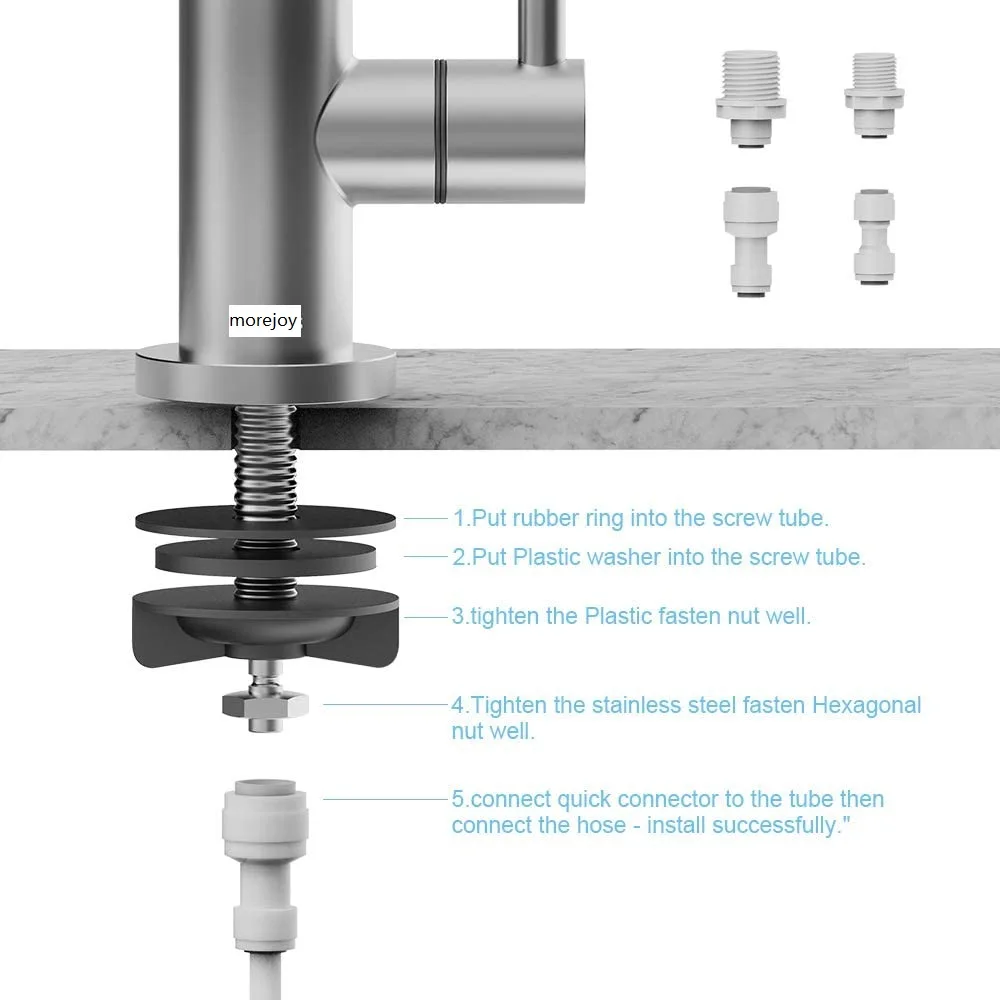 morejoy

1.Put rubber ring into the screw tube.

2.Put Plastic washer into the screw tube.

3.tighten the Plastic fasten nut well.

4.Tighten the stainless steel fasten Hexagonal nut well.

5.connect quick connector to the tube then connect the hose - install successfully."