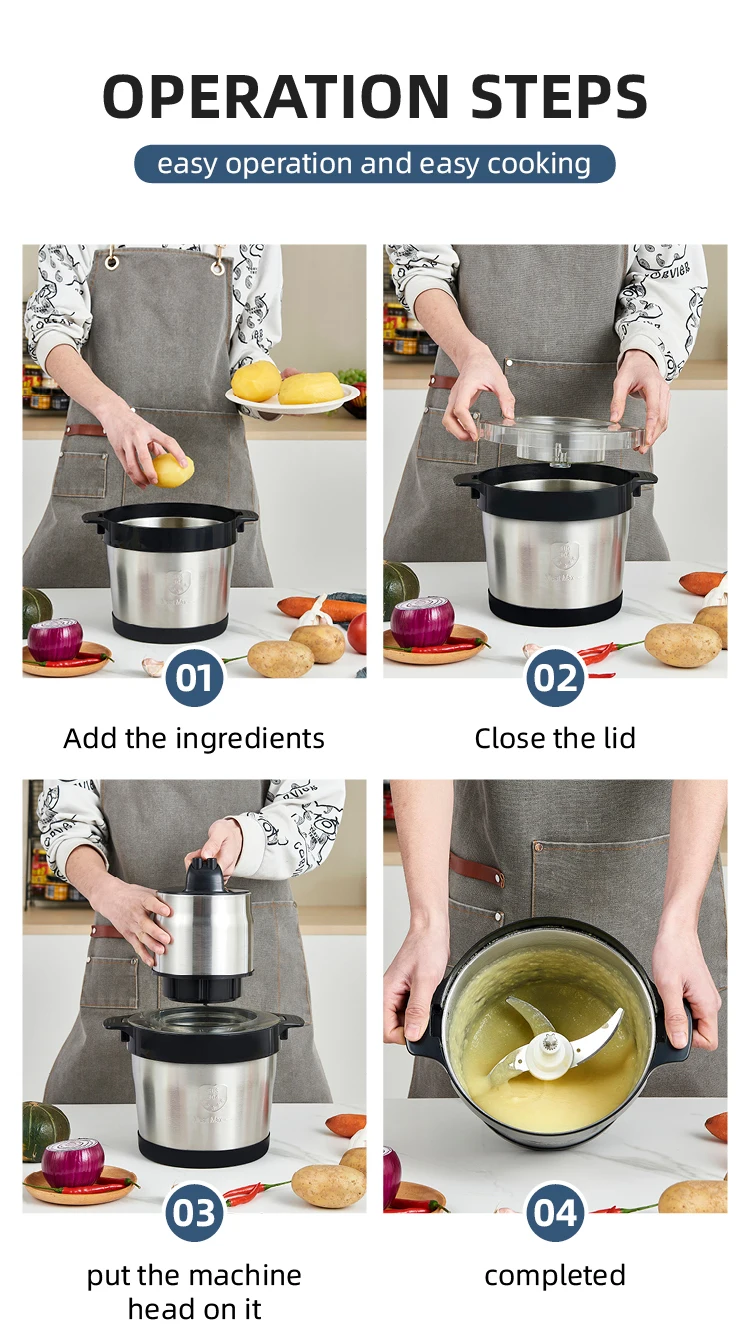 OPERATION STEPS

easy operation and easy cooking

01

Add the ingredients

02

Close the lid

03

put the machine head on it

04

completed