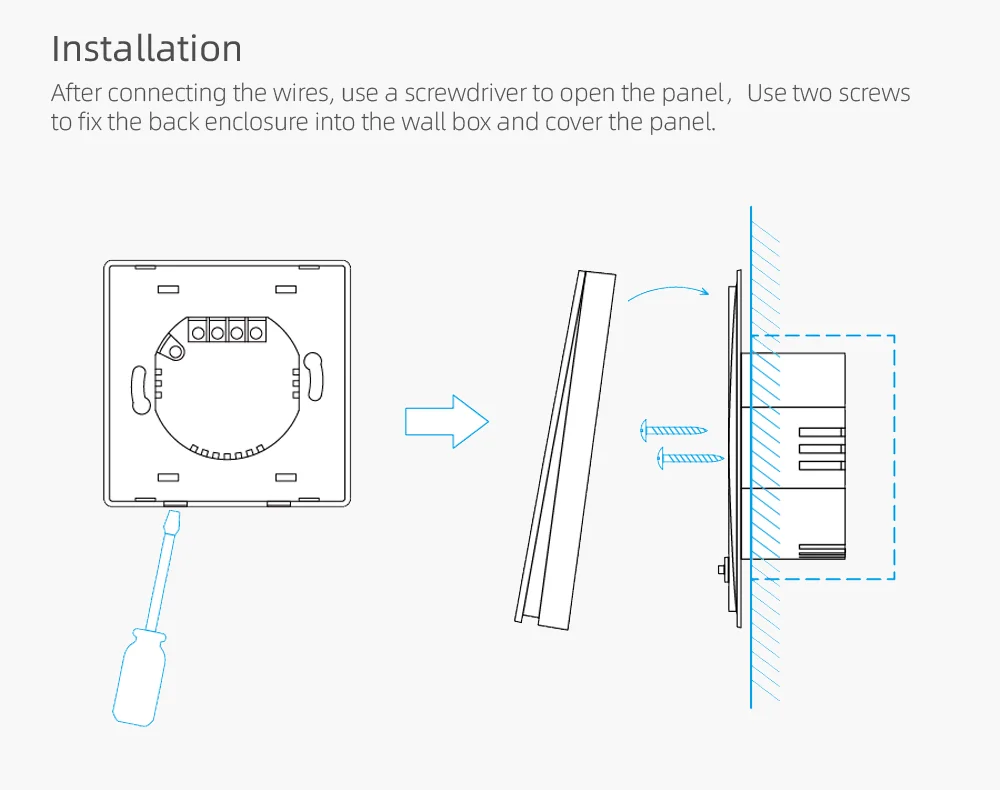 Installation

After connecting the wires, use a screwdriver to open the panel，Use two screws to fix the back enclosure into the wall box and cover the panel.