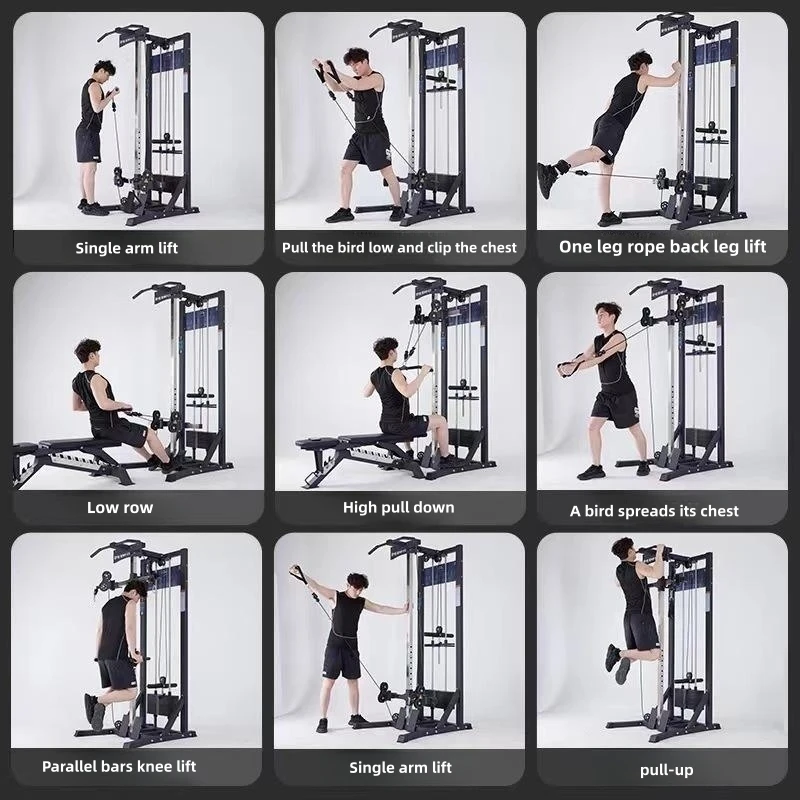 Single arm lift

Pull the bird low and clip the chest

One leg rope back leg lift

Low row

High pull down

A bird spreads its chest

Parallel bars knee lift

Single arm lift

pull-up